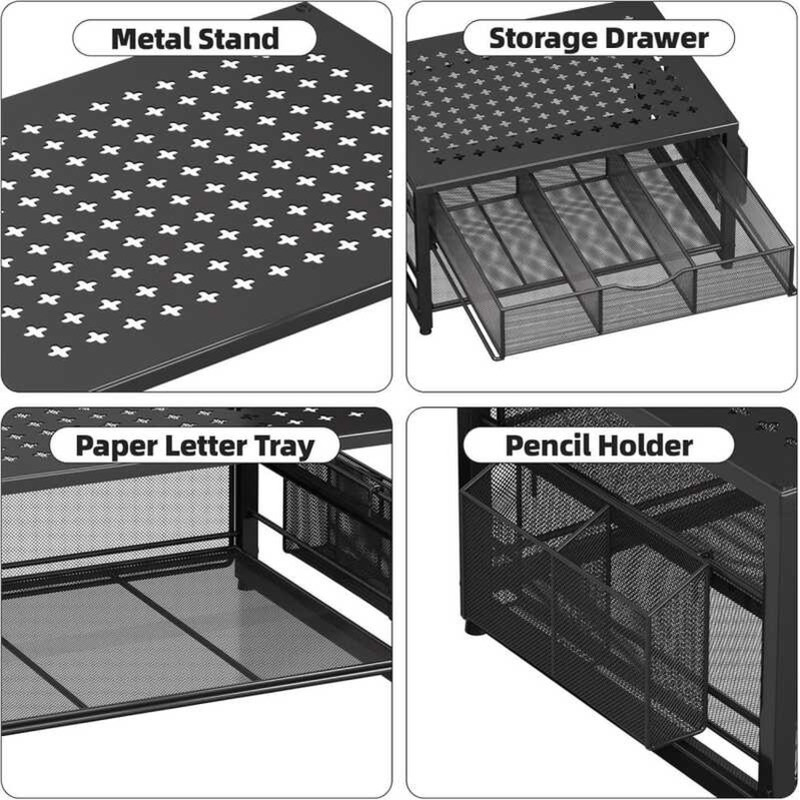 Metal Stand

Storage Drawer

Paper Letter Tray

Pencil Holder