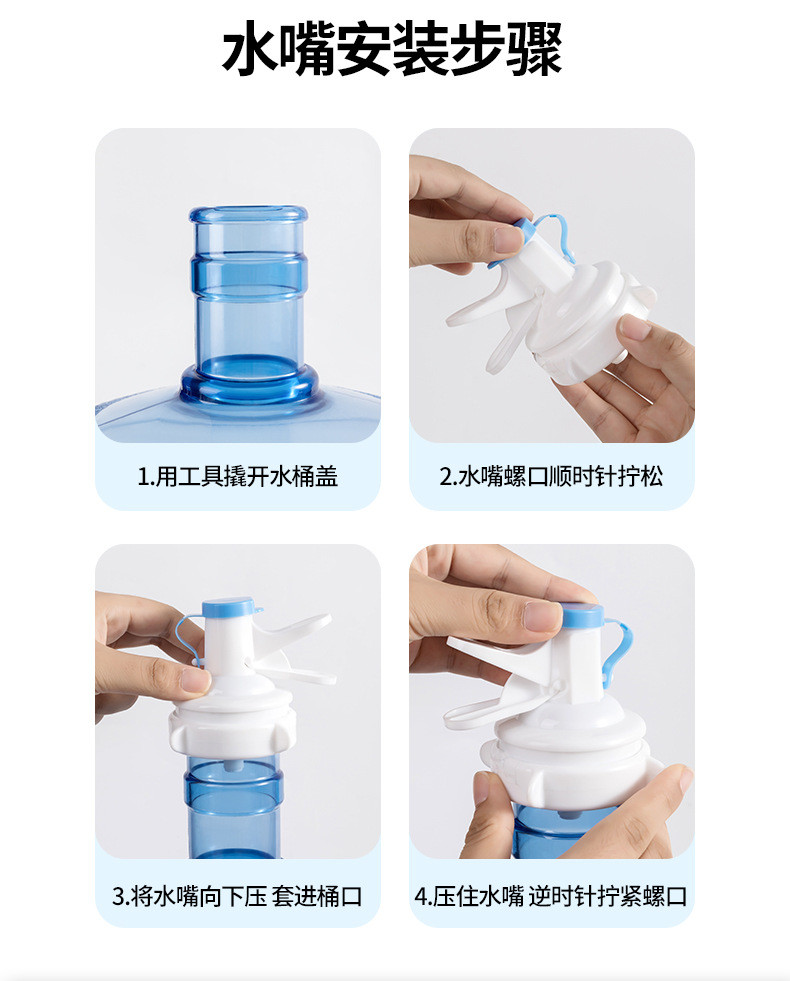 水嘴安装步骤

1.用工具撬开水桶盖

2.水嘴螺口顺时针拧松

3.将水嘴向下压 套进桶口

4.压住水嘴 逆时针拧紧螺口