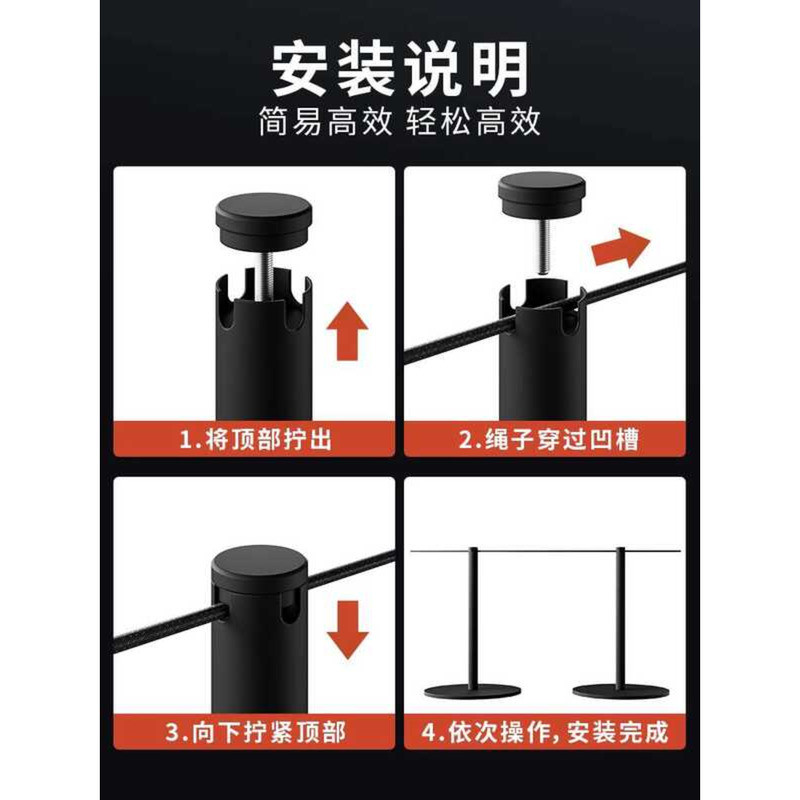 安装说明
简易高效 轻松高效

1.将顶部拧出

2.绳子穿过凹槽

3.向下拧紧顶部

4.依次操作，安装完成