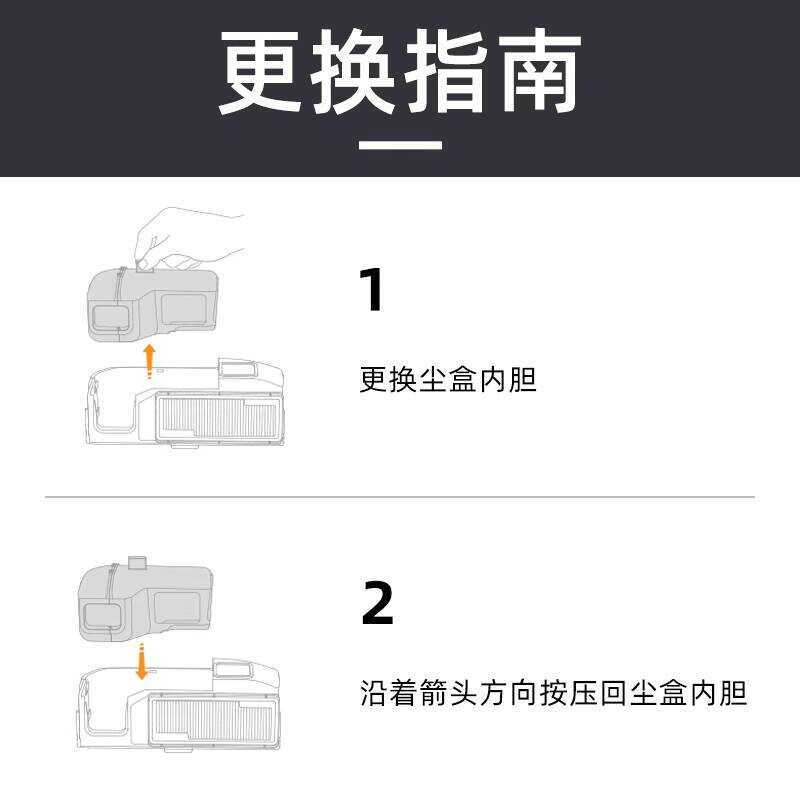 更换指南

1

更换尘盒内胆

2

沿着箭头方向按压回尘盒内胆