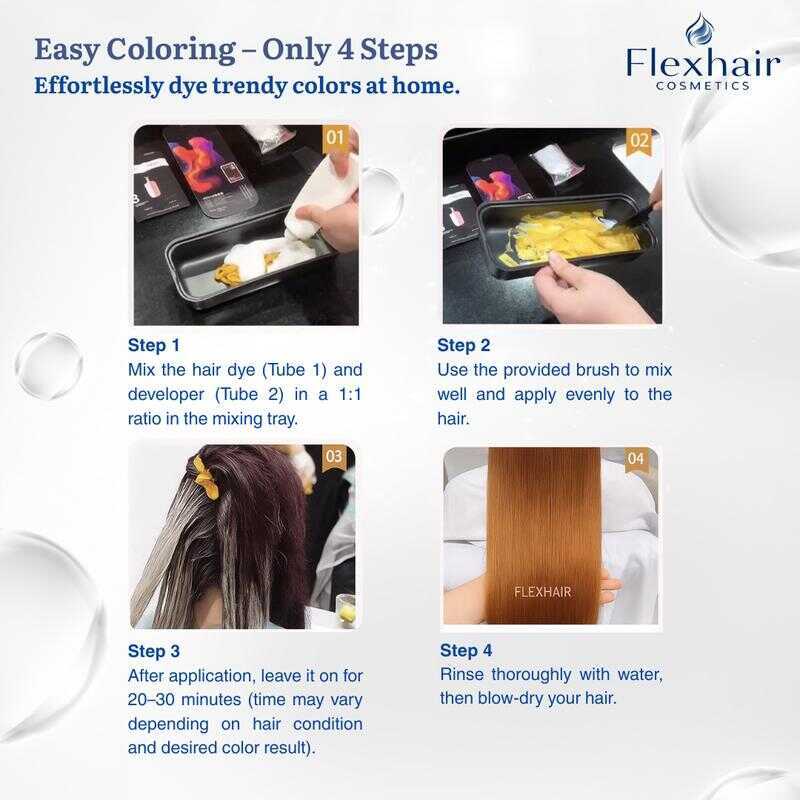 Easy Coloring – Only 4 Steps
Effortlessly dye trendy colors at home.

Flexhair
COSMETICS

01

Step 1
Mix the hair dye (Tube 1) and developer (Tube 2) in a 1:1 ratio in the mixing tray.

02

Step 2
Use the provided brush to mix well and apply evenly to the hair.

03

Step 3
After application, leave it on for 20–30 minutes (time may vary depending on hair condition and desired color result).

04

FLEXHAIR

Step 4
Rinse thoroughly with water, then blow-dry your hair.