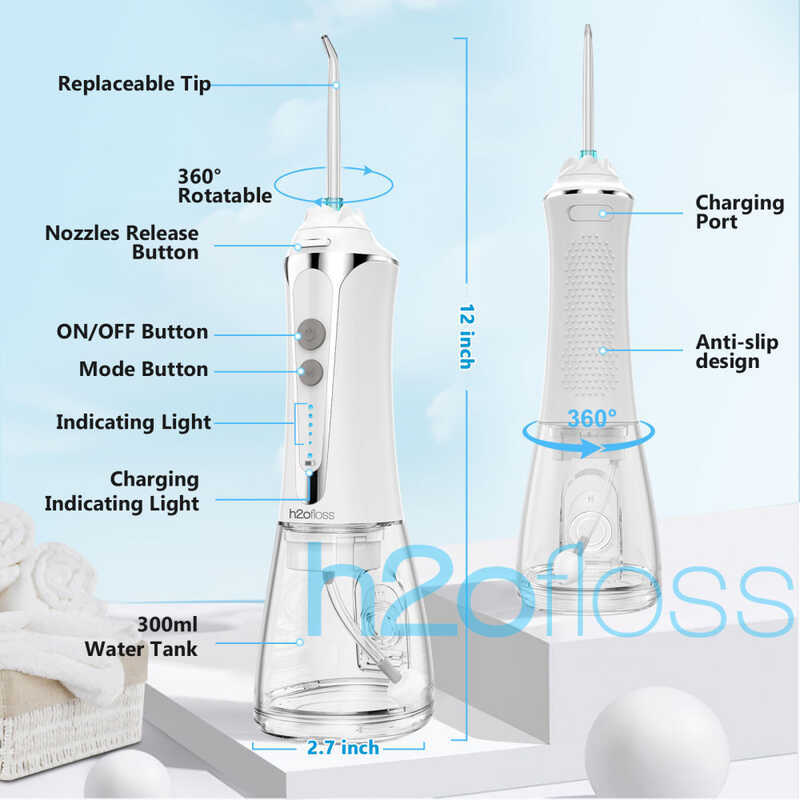 Replaceable Tip

360° Rotatable

Nozzles Release Button

ON/OFF Button

Mode Button

Indicating Light

Charging Indicating Light

h2ofloss

300ml Water Tank

2.7 inch

12 inch

Charging Port

Anti-slip design

360°

h2ofloss