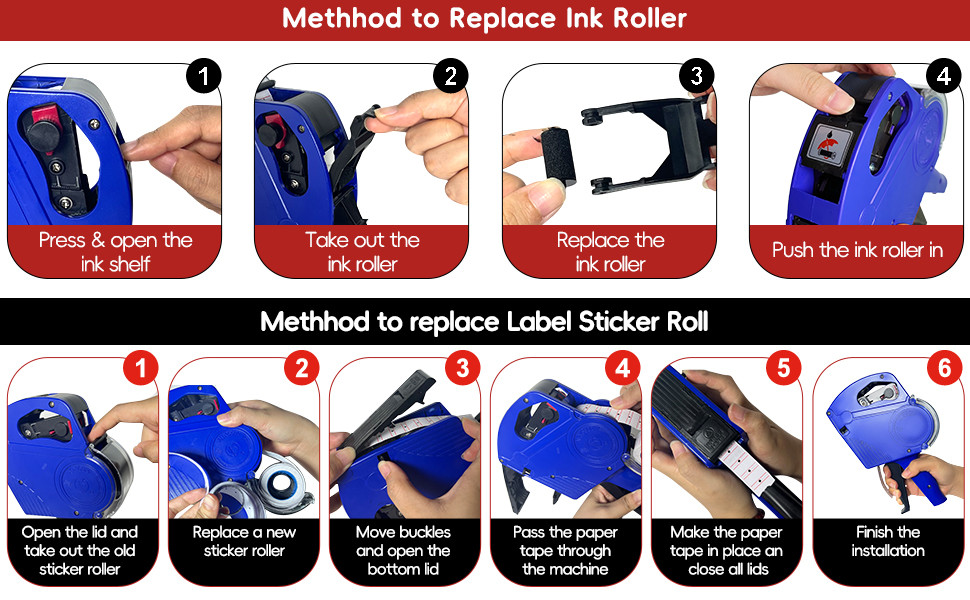 Methhod to Replace Ink Roller

1
Press & open the ink shelf

2
Take out the ink roller

3
Replace the ink roller

4
Push the ink roller in

Methhod to replace Label Sticker Roll

1
Open the lid and take out the old sticker roller

2
Replace a new sticker roller

3
Move buckles and open the bottom lid

4
Pass the paper tape through the machine

5
Make the paper tape in place an close all lids

6
Finish the installation