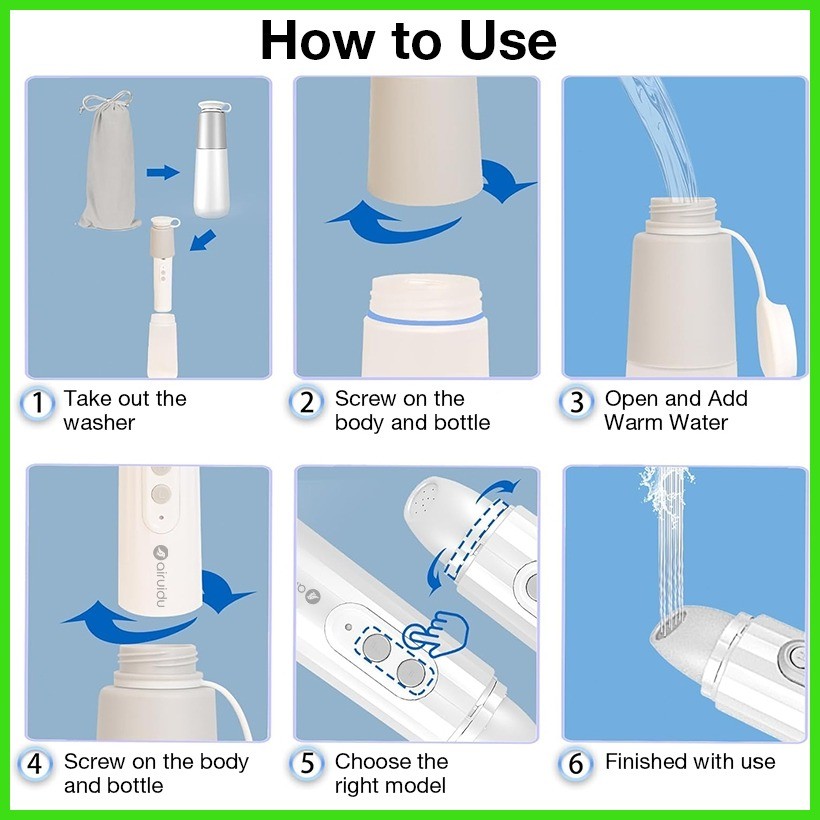 How to Use

1 Take out the washer

2 Screw on the body and bottle

3 Open and Add Warm Water

airuidu

4 Screw on the body and bottle

5 Choose the right model

6 Finished with use