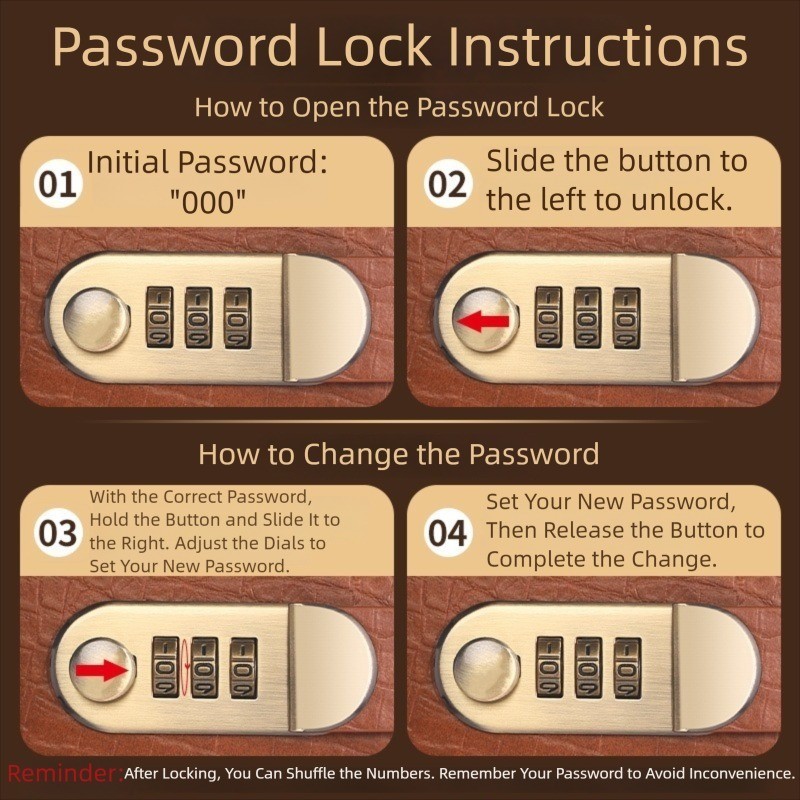 Password Lock Instructions

How to Open the Password Lock

01 Initial Password: "000"

02 Slide the button to the left to unlock.

How to Change the Password

03 With the Correct Password, Hold the Button and Slide It to the Right. Adjust the Dials to Set Your New Password.

04 Set Your New Password, Then Release the Button to Complete the Change.

Reminder: After Locking, You Can Shuffle the Numbers. Remember Your Password to Avoid Inconvenience.