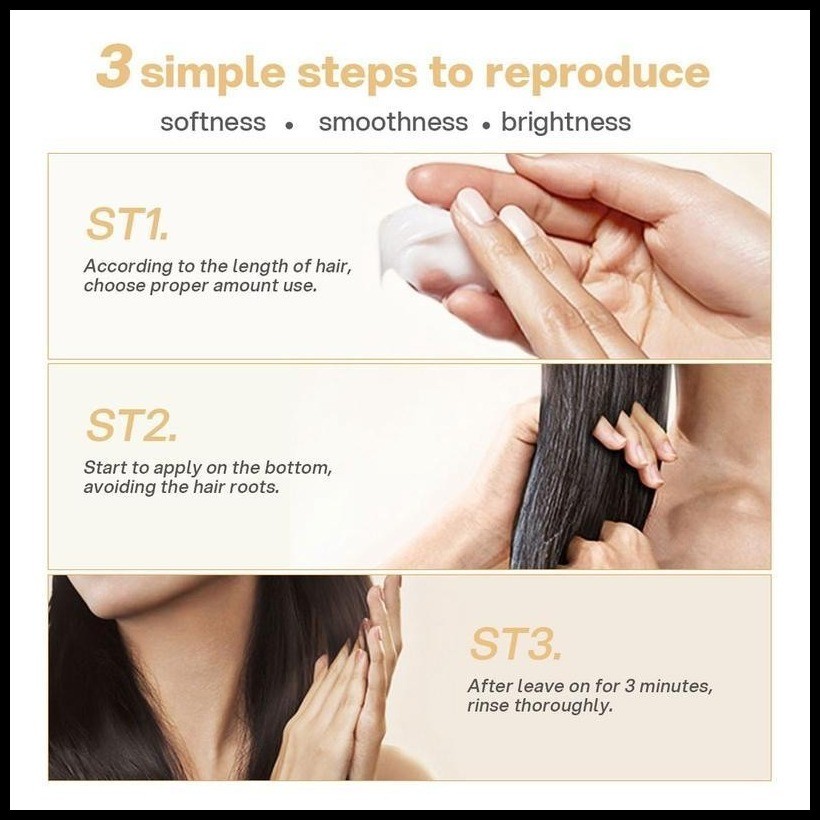 3 simple steps to reproduce

softness • smoothness • brightness

ST1.

According to the length of hair, choose proper amount use.

ST2.

Start to apply on the bottom, avoiding the hair roots.

ST3.

After leave on for 3 minutes, rinse thoroughly.