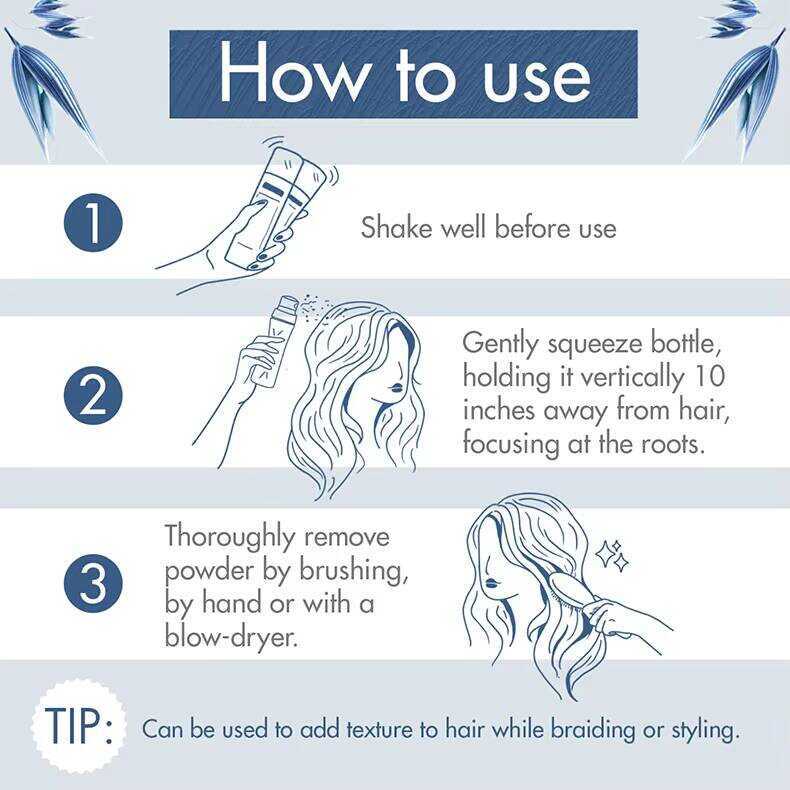 How to use

1 Shake well before use

2 Gently squeeze bottle, holding it vertically 10 inches away from hair, focusing at the roots.

3 Thoroughly remove powder by brushing, by hand or with a blow-dryer.

TIP: Can be used to add texture to hair while braiding or styling.