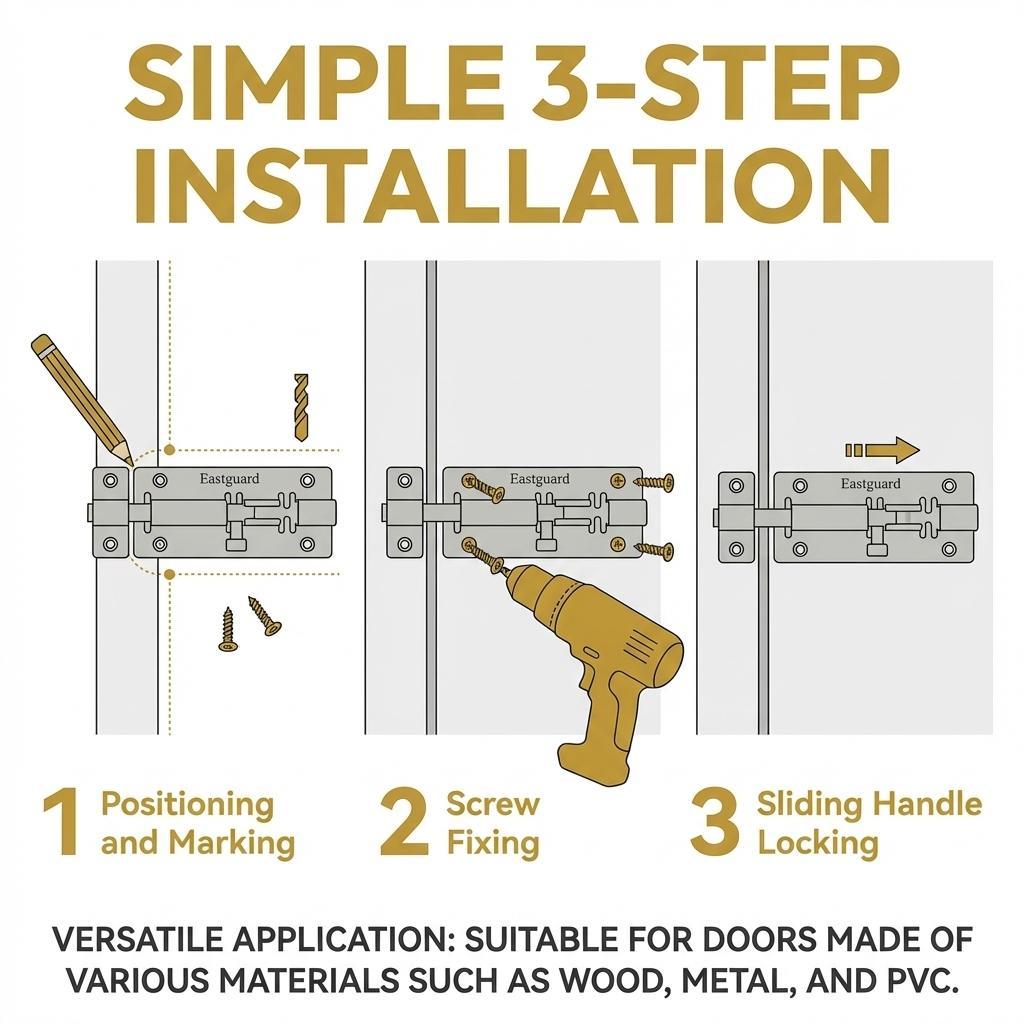 SIMPLE 3-STEP INSTALLATION

Eastguard

Eastguard

Eastguard

1 Positioning and Marking

2 Screw Fixing

3 Sliding Handle Locking

VERSATILE APPLICATION: SUITABLE FOR DOORS MADE OF VARIOUS MATERIALS SUCH AS WOOD, METAL, AND PVC.