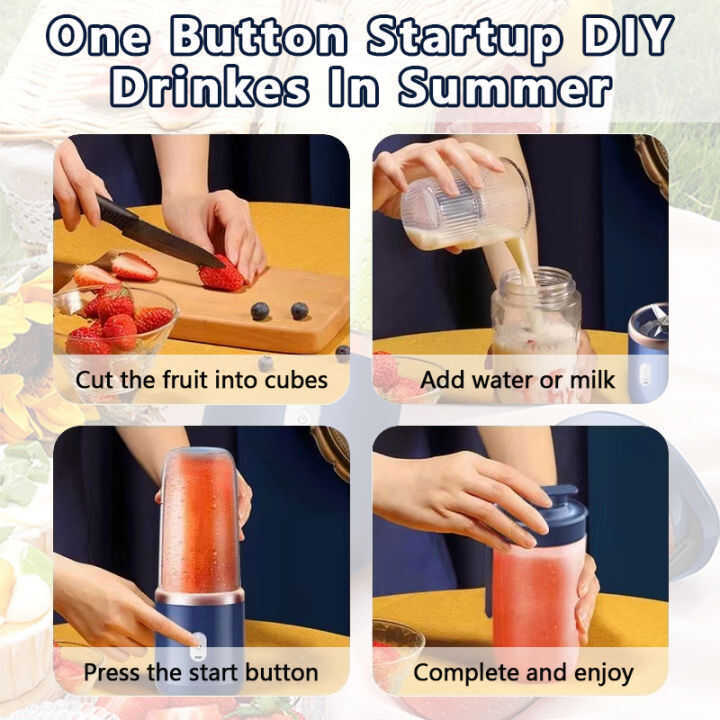 One Button Startup DIY Drinkes In Summer

Cut the fruit into cubes

Add water or milk

Press the start button

Complete and enjoy