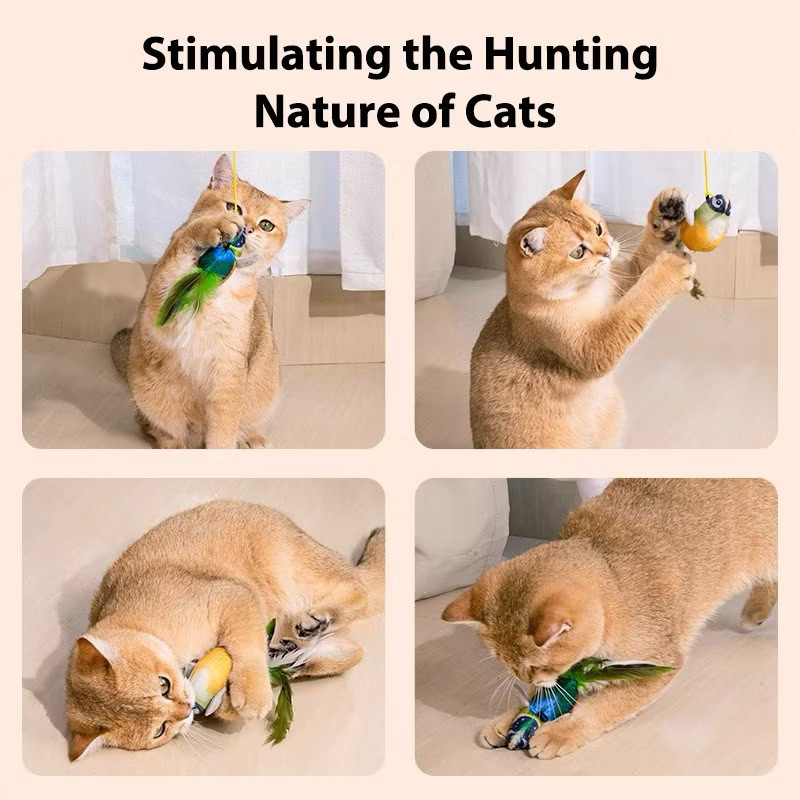 Stimulating the Hunting Nature of Cats