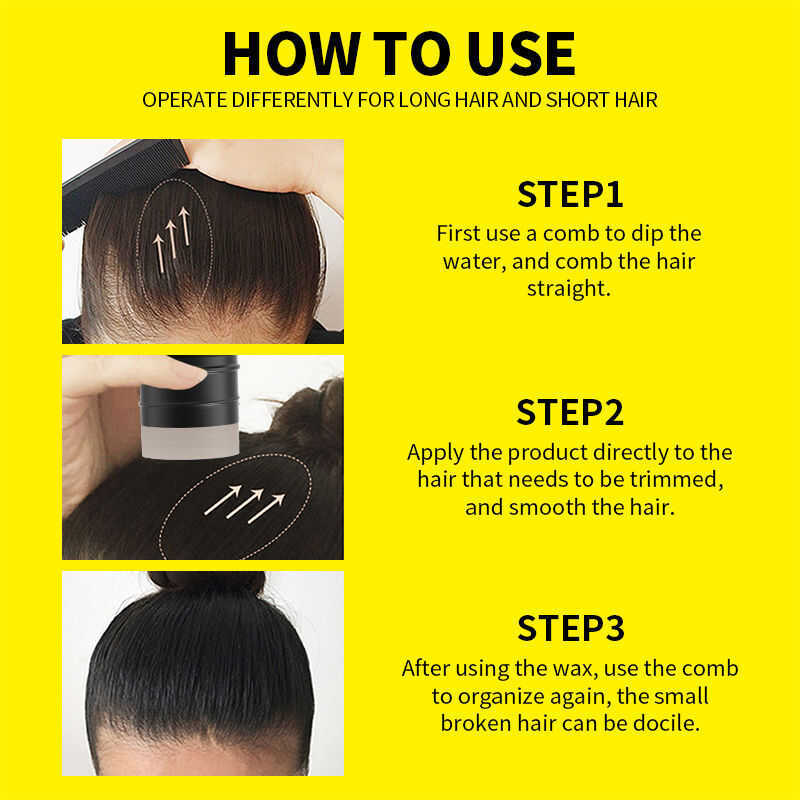 HOW TO USE
OPERATE DIFFERENTLY FOR LONG HAIR AND SHORT HAIR

STEP1
First use a comb to dip the water, and comb the hair straight.

STEP2
Apply the product directly to the hair that needs to be trimmed, and smooth the hair.

STEP3
After using the wax, use the comb to organize again, the small broken hair can be docile.