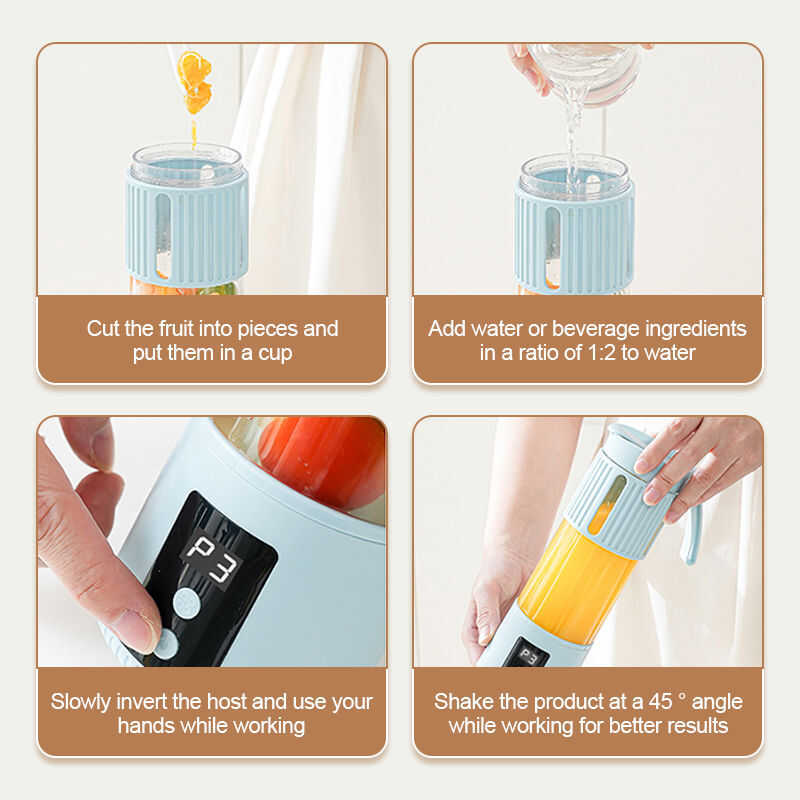 Cut the fruit into pieces and put them in a cup

Add water or beverage ingredients in a ratio of 1:2 to water

P3

Slowly invert the host and use your hands while working

P3

Shake the product at a 45 ° angle while working for better results