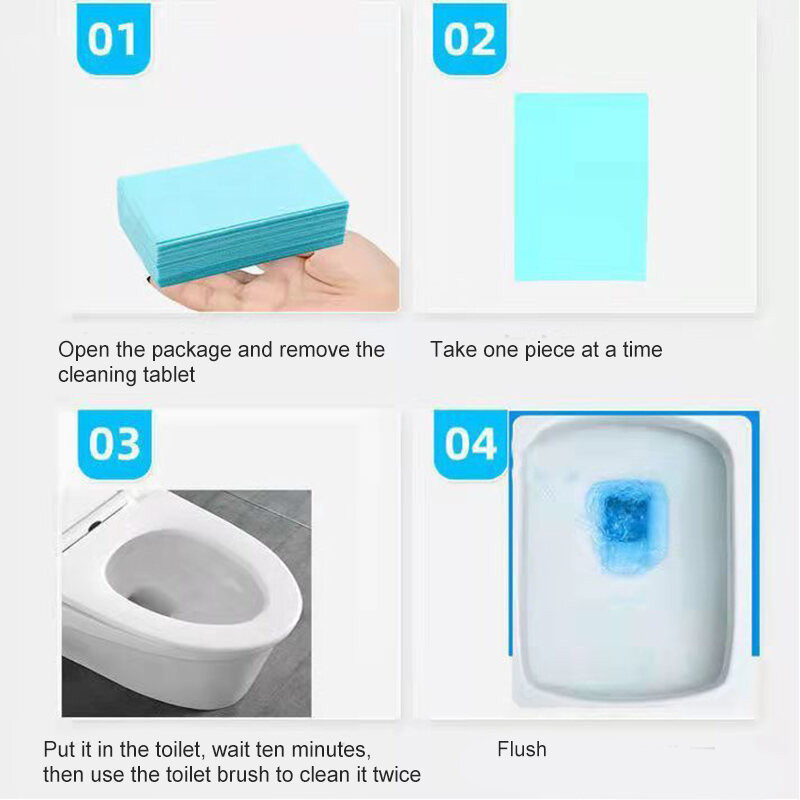 01

Open the package and remove the cleaning tablet

02

Take one piece at a time

03

Put it in the toilet, wait ten minutes, then use the toilet brush to clean it twice

04

Flush