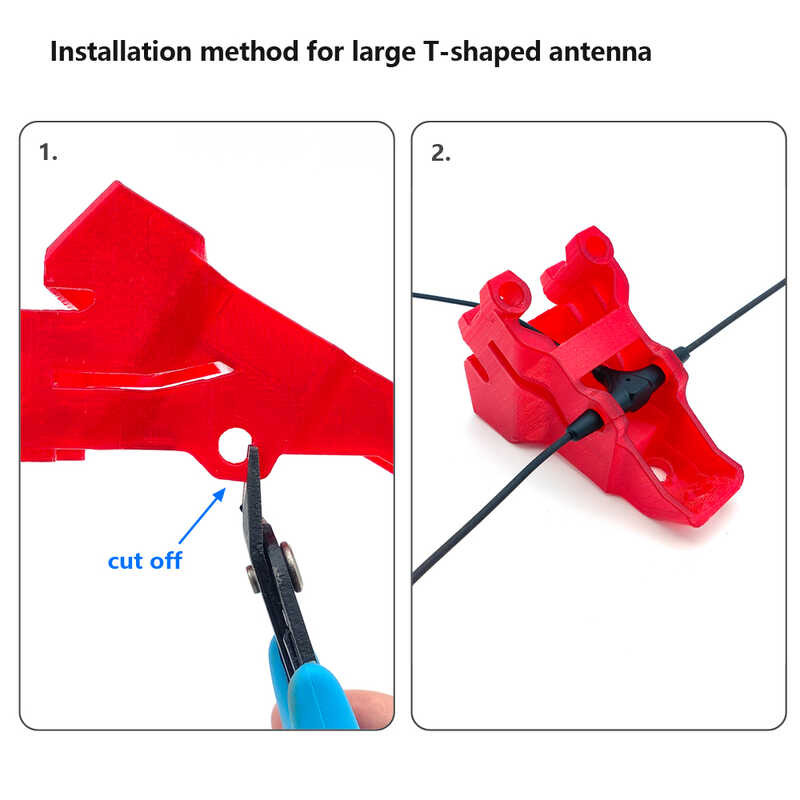 Installation method for large T-shaped antenna

1.

cut off

2.