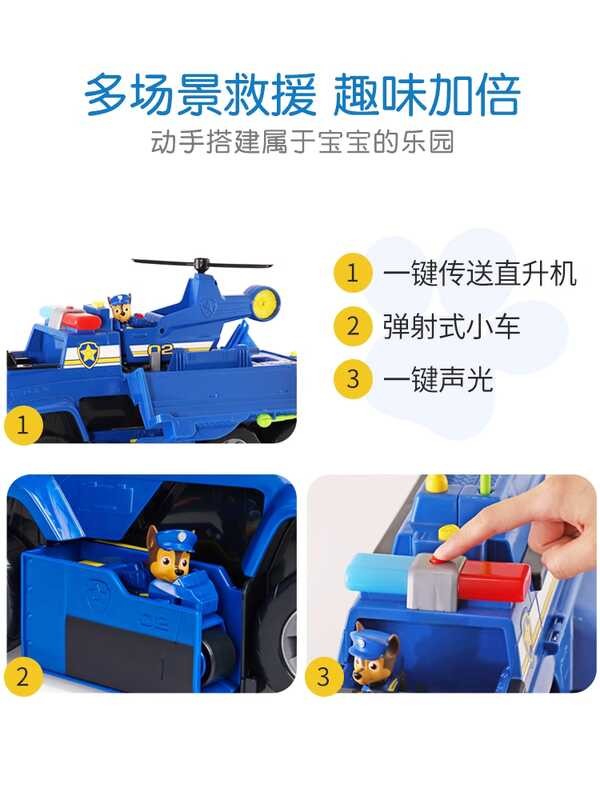 多场景救援 趣味加倍

动手搭建属于宝宝的乐园

1 一键传送直升机

2 弹射式小车

3 一键声光

02

1

02

2

3