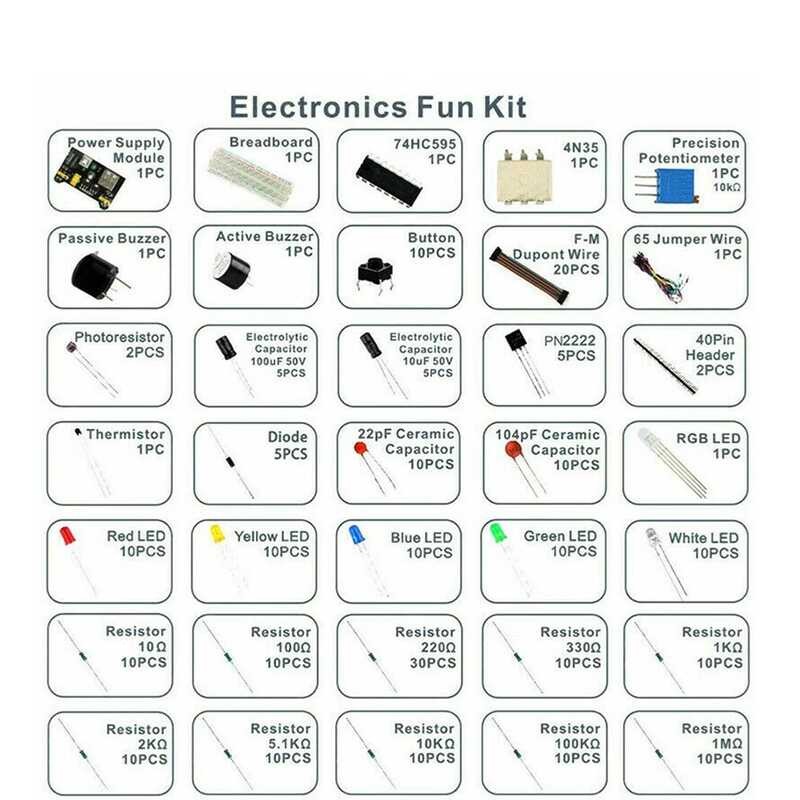 Electronics Fun Kit

Power Supply Module 1PC

Breadboard 1PC

74HC595 1PC

4N35 1PC

Precision Potentiometer 1PC 10kΩ

Passive Buzzer 1PC

Active Buzzer 1PC

Button 10PCS

F-M Dupont Wire 20PCS

65 Jumper Wire 1PC

Photoresistor 2PCS

Electrolytic Capacitor 100uF 50V 5PCS

Electrolytic Capacitor 10uF 50V 5PCS

PN2222 5PCS

40Pin Header 2PCS

Thermistor 1PC

Diode 5PCS

22pF Ceramic Capacitor 10PCS

104pF Ceramic Capacitor 10PCS

RGB LED 1PC

Red LED 10PCS

Yellow LED 10PCS

Blue LED 10PCS

Green LED 10PCS

White LED 10PCS

Resistor 10Ω 10PCS

Resistor 100Ω 10PCS

Resistor 220Ω 30PCS

Resistor 330Ω 10PCS

Resistor 1KΩ 10PCS

Resistor 2KΩ 10PCS

Resistor 5.1KΩ 10PCS

Resistor 10KΩ 10PCS

Resistor 100KΩ 10PCS

Resistor 1MΩ 10PCS