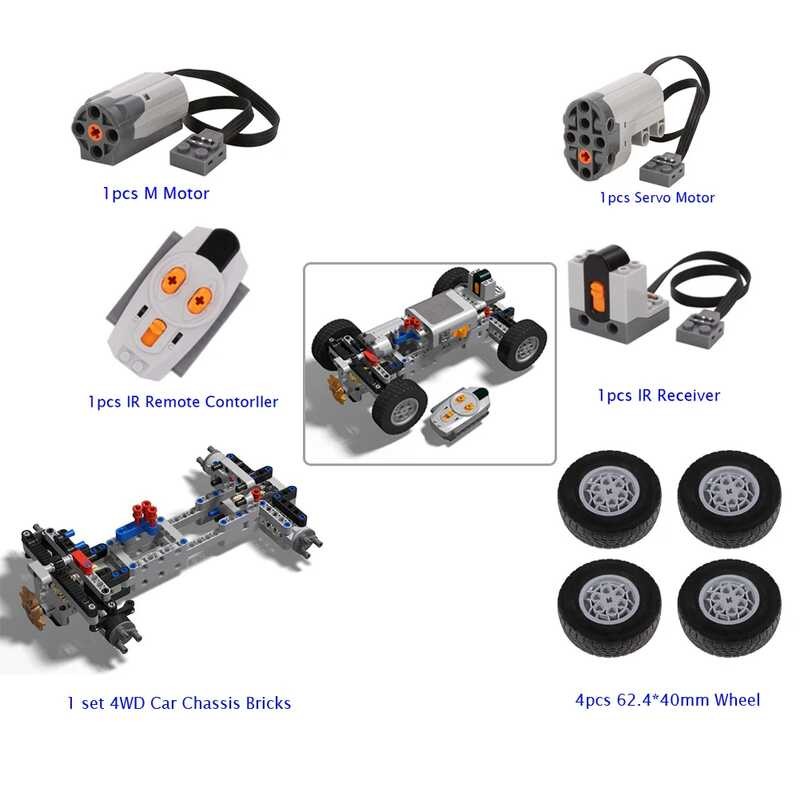 1pcs M Motor

1pcs Servo Motor

1pcs IR Remote Contorller

1pcs IR Receiver

1 set 4WD Car Chassis Bricks

4pcs 62.4*40mm Wheel