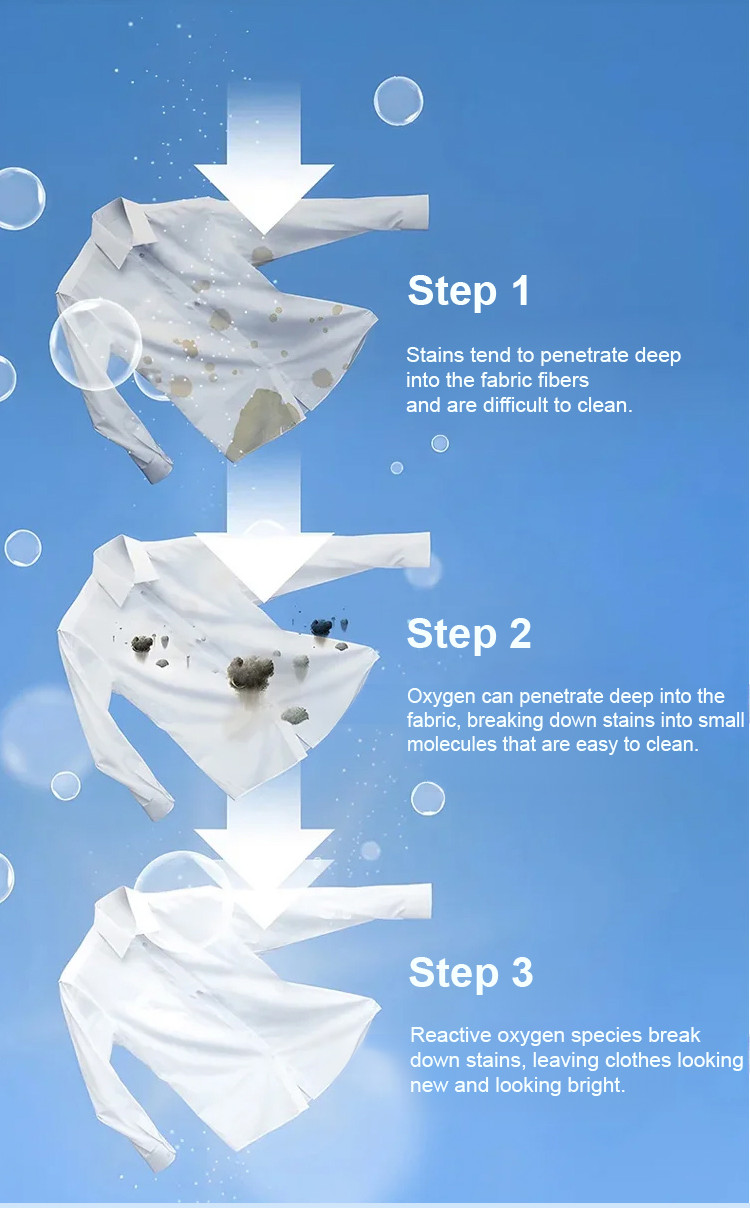 Step 1

Stains tend to penetrate deep into the fabric fibers and are difficult to clean.

Step 2

Oxygen can penetrate deep into the fabric, breaking down stains into small molecules that are easy to clean.

Step 3

Reactive oxygen species break down stains, leaving clothes looking new and looking bright.