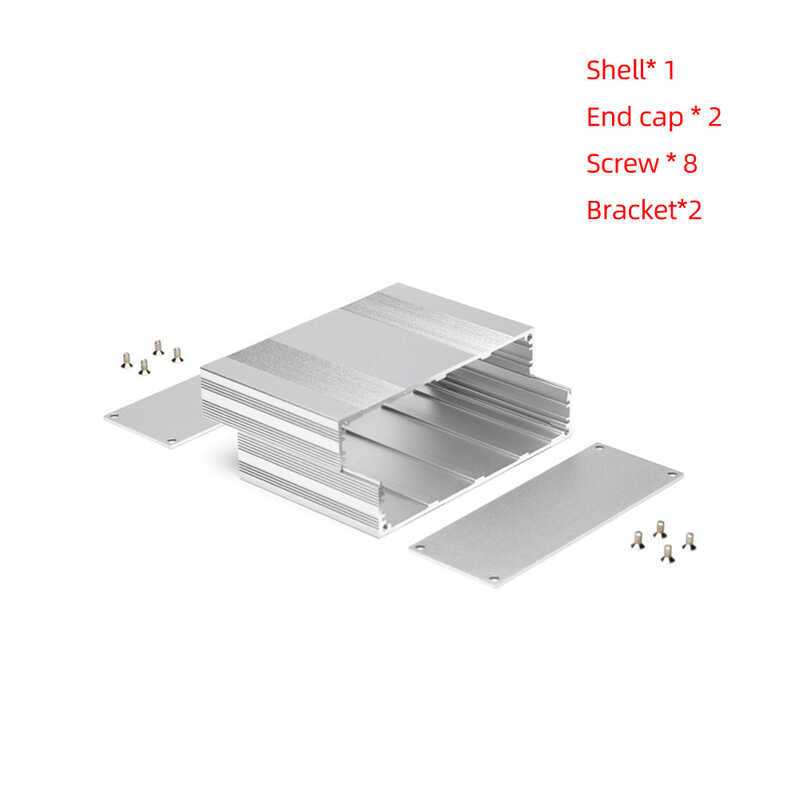 Shell* 1
End cap * 2
Screw * 8
Bracket*2