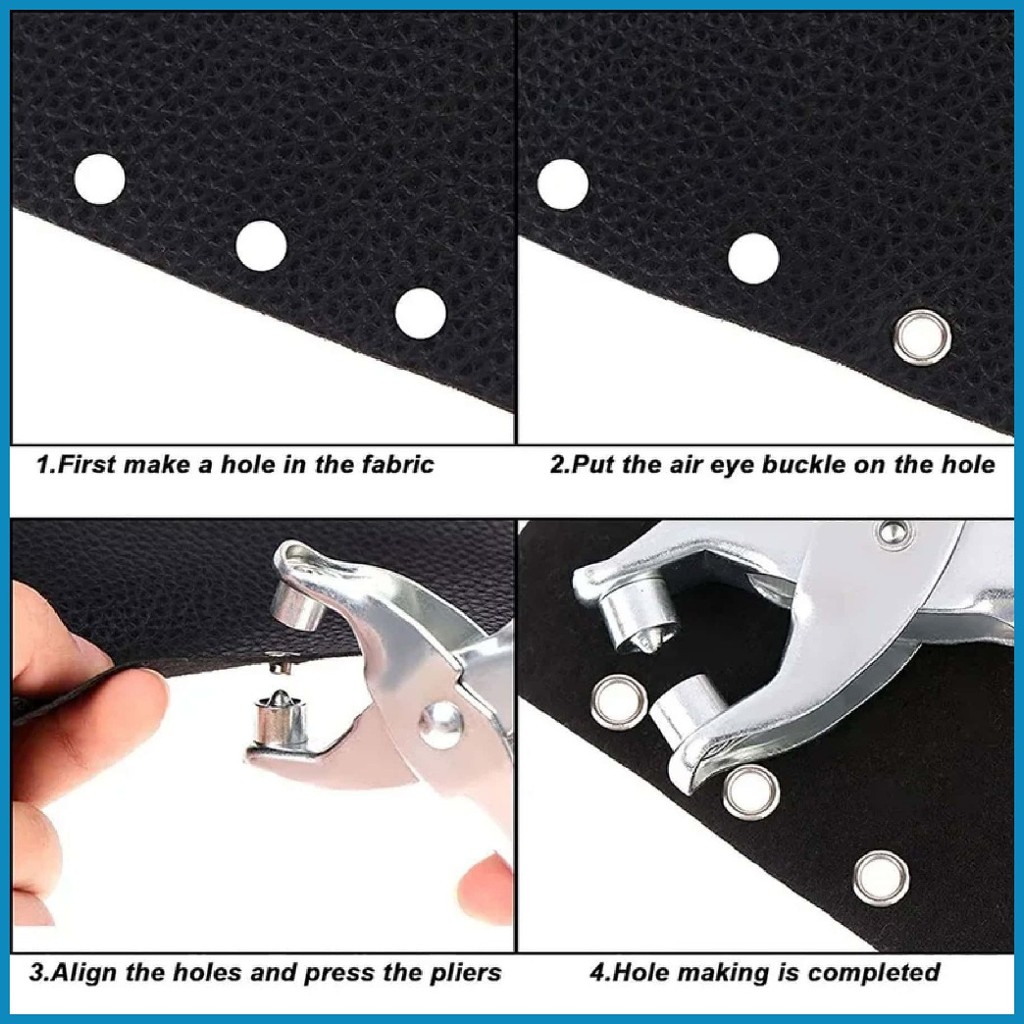 1.First make a hole in the fabric

2.Put the air eye buckle on the hole

3.Align the holes and press the pliers

4.Hole making is completed