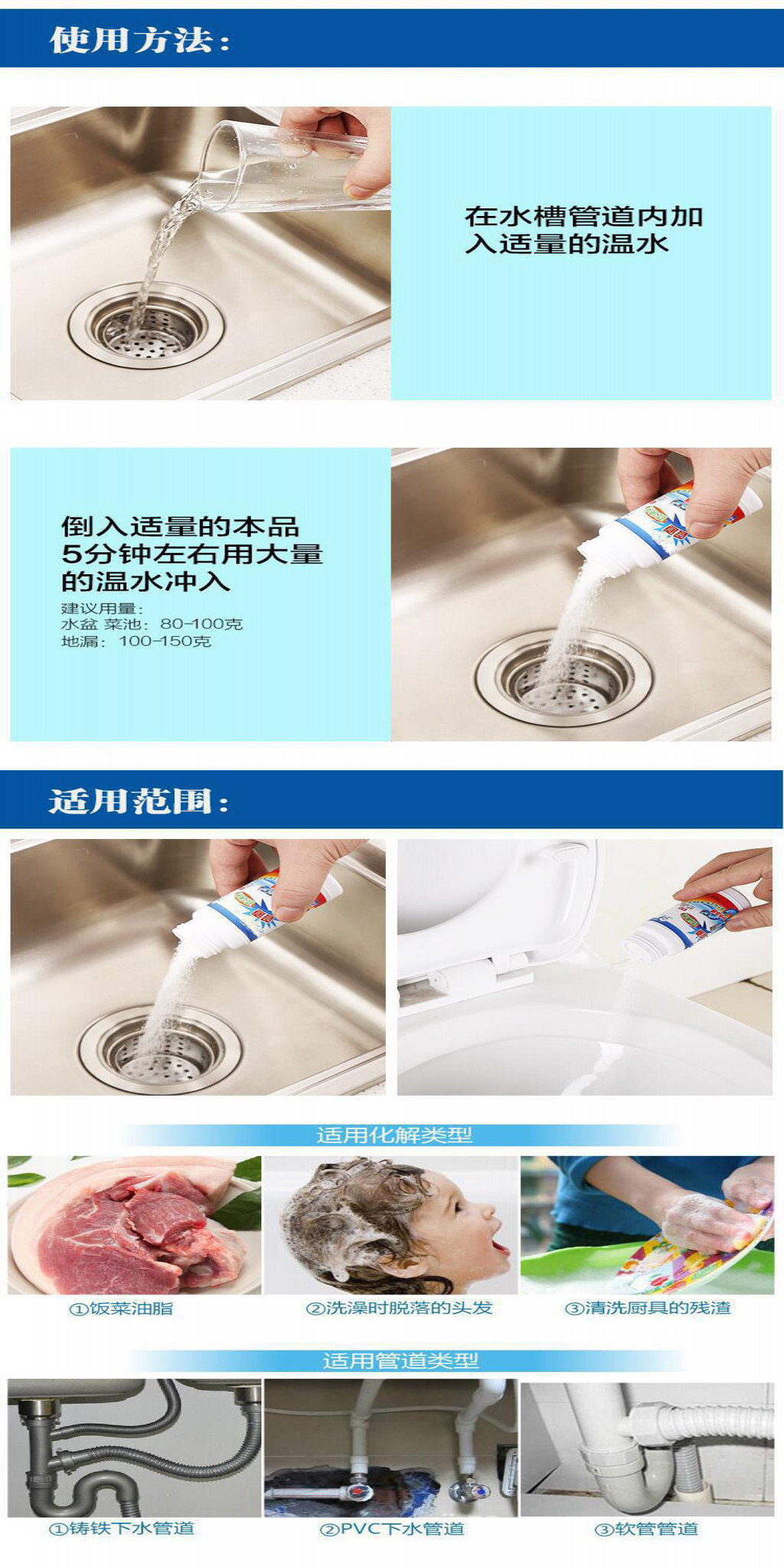 使用方法：

在水槽管道内加入适量的温水

倒入适量的本品
5分钟左右用大量的温水冲入

建议用量：
水盆 菜池：80-100克
地漏：100-150克

适用范围：

适用化解类型

①饭菜油脂

②洗澡时脱落的头发

③清洗厨具的残渣

适用管道类型

①铸铁下水管道

②PVC下水管道

③软管管道