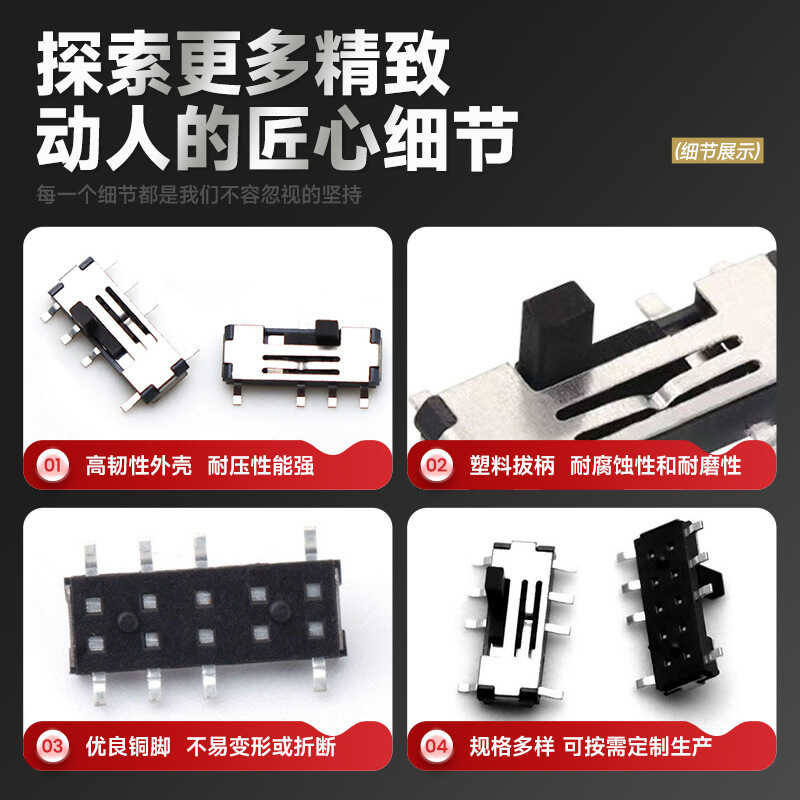 探索更多精致
动人的匠心细节

(细节展示)

每一个细节都是我们不容忽视的坚持

01 高韧性外壳 耐压性能强

02 塑料拔柄 耐腐蚀性和耐磨性

03 优良铜脚 不易变形或折断

04 规格多样 可按需定制生产