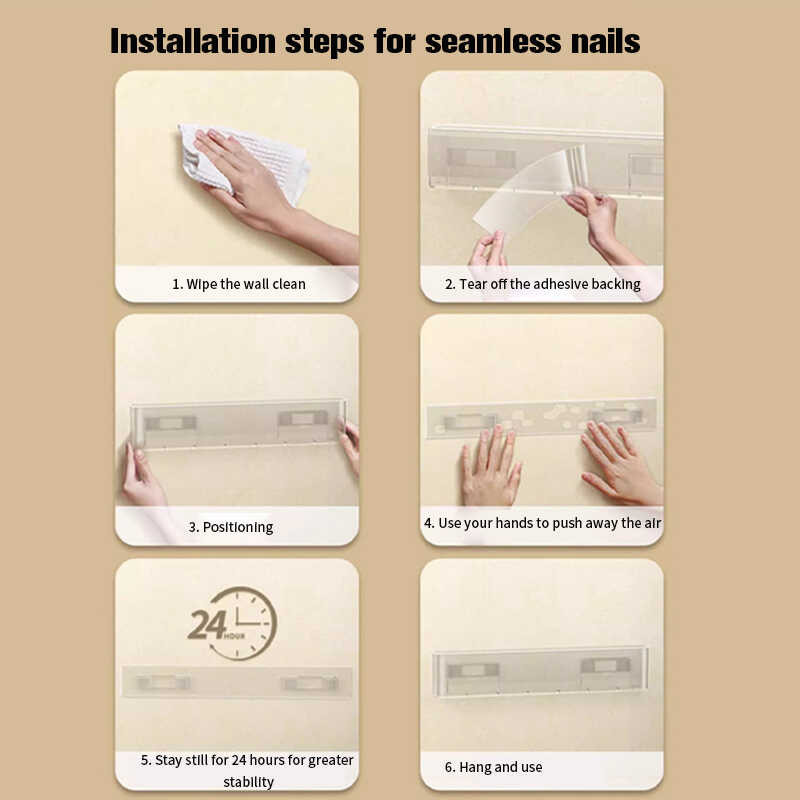 Installation steps for seamless nails

1. Wipe the wall clean

2. Tear off the adhesive backing

3. Positioning

4. Use your hands to push away the air

24 HOUR

5. Stay still for 24 hours for greater stability

6. Hang and use