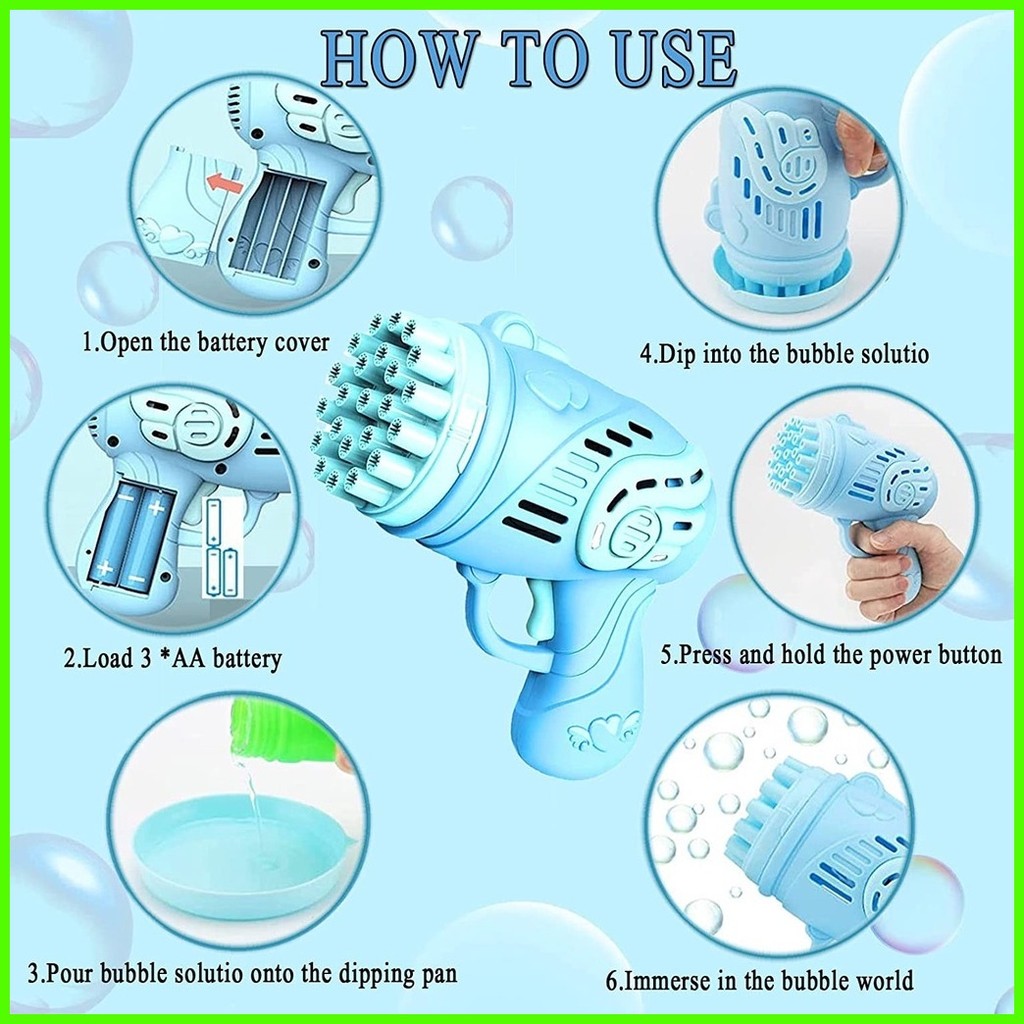 HOW TO USE

1.Open the battery cover

2.Load 3 *AA battery

3.Pour bubble solutio onto the dipping pan

4.Dip into the bubble solutio

5.Press and hold the power button

6.Immerse in the bubble world