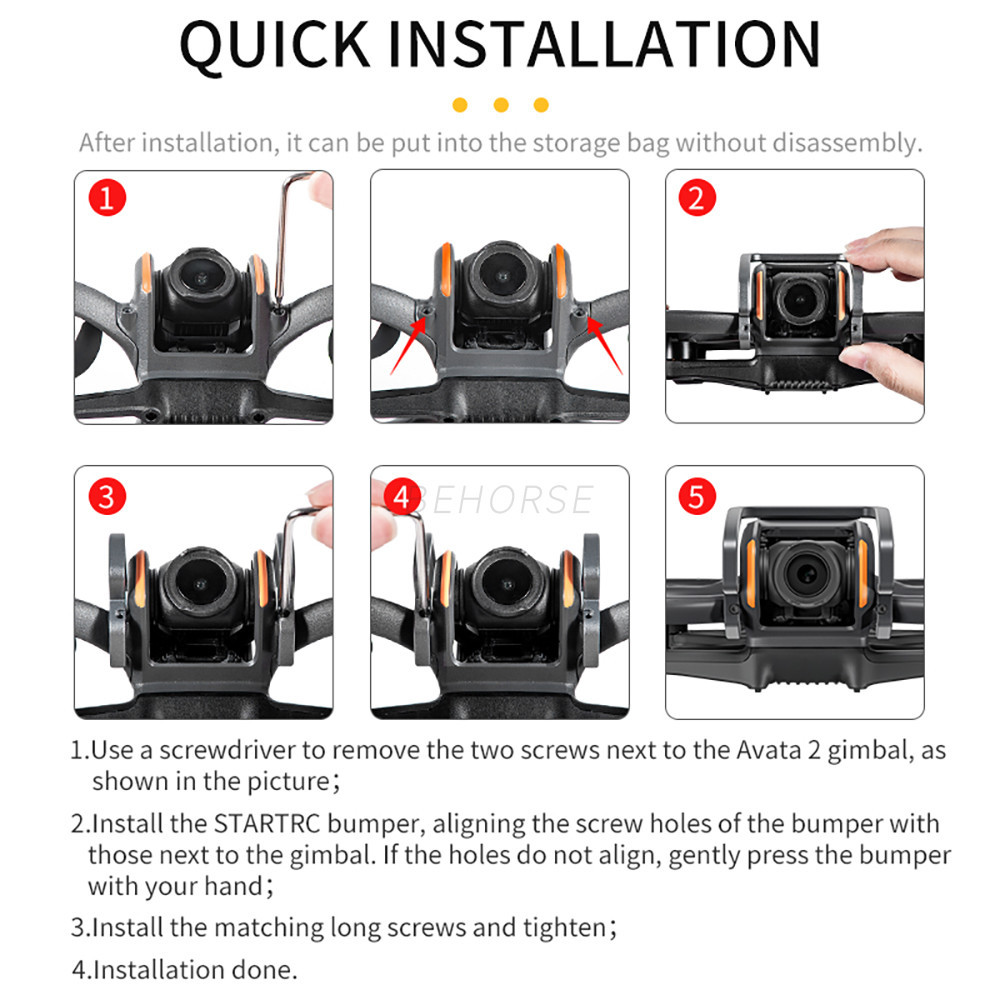 QUICK INSTALLATION

After installation, it can be put into the storage bag without disassembly.

1

2

3

4

BEHORSE

5

1.Use a screwdriver to remove the two screws next to the Avata 2 gimbal, as shown in the picture；

2.Install the STARTRC bumper, aligning the screw holes of the bumper with those next to the gimbal. If the holes do not align, gently press the bumper with your hand；

3.Install the matching long screws and tighten；

4.Installation done.