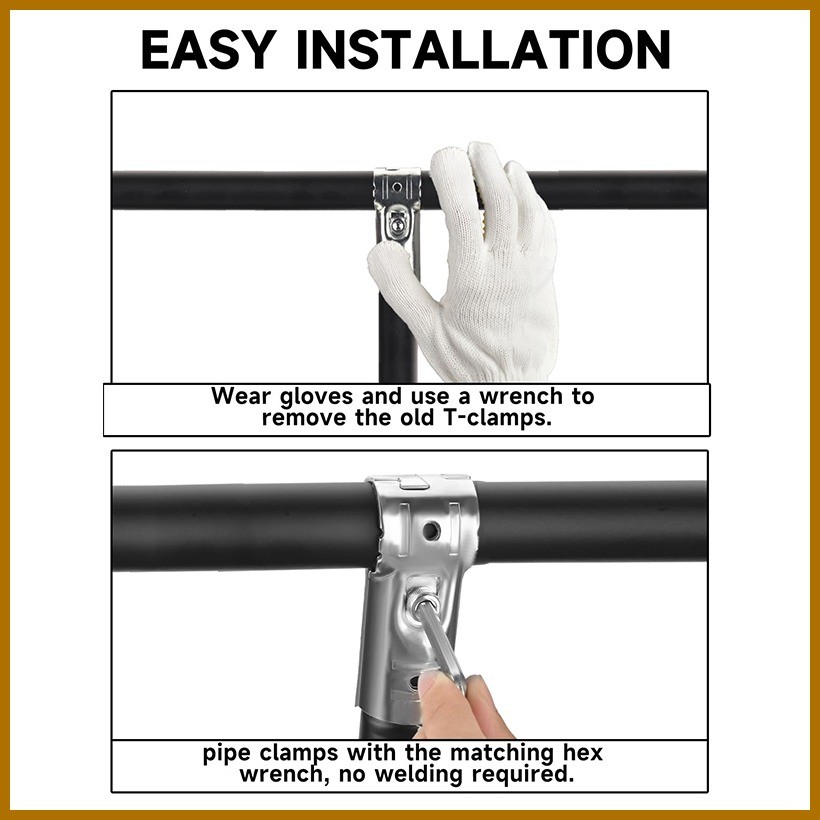 EASY INSTALLATION

Wear gloves and use a wrench to remove the old T-clamps.

pipe clamps with the matching hex wrench, no welding required.