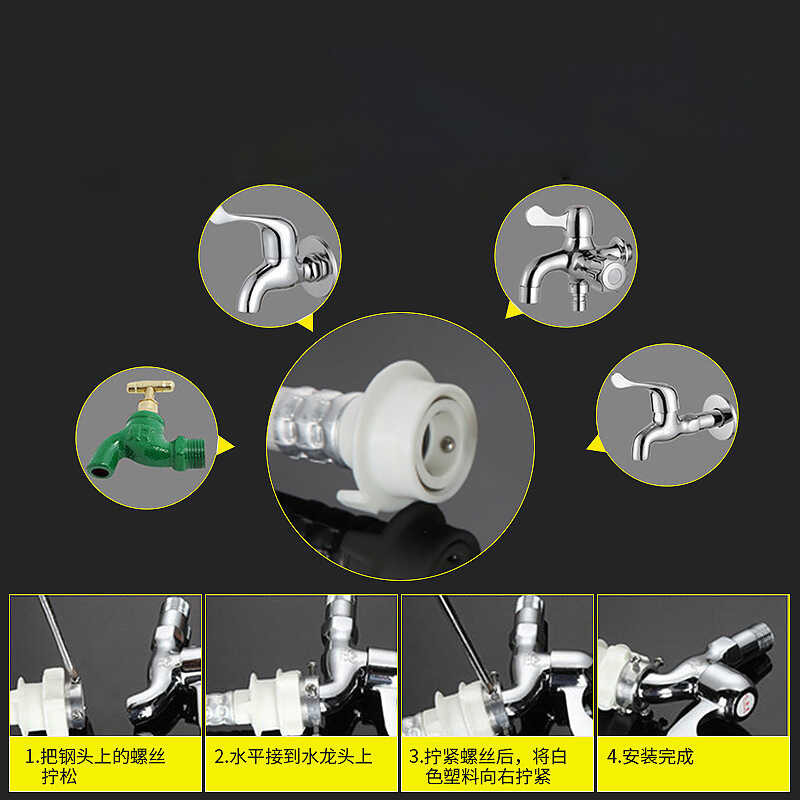 1.把钢头上的螺丝拧松

2.水平接到水龙头上

3.拧紧螺丝后，将白色塑料向右拧紧

4.安装完成