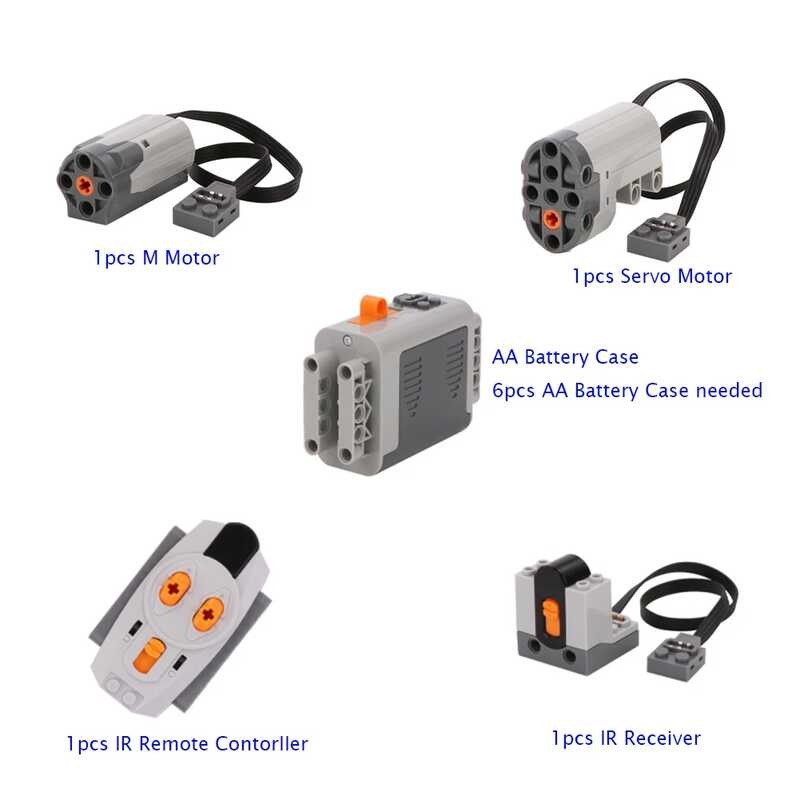 1pcs M Motor

1pcs Servo Motor

AA Battery Case
6pcs AA Battery Case needed

1pcs IR Remote Contorller

1pcs IR Receiver