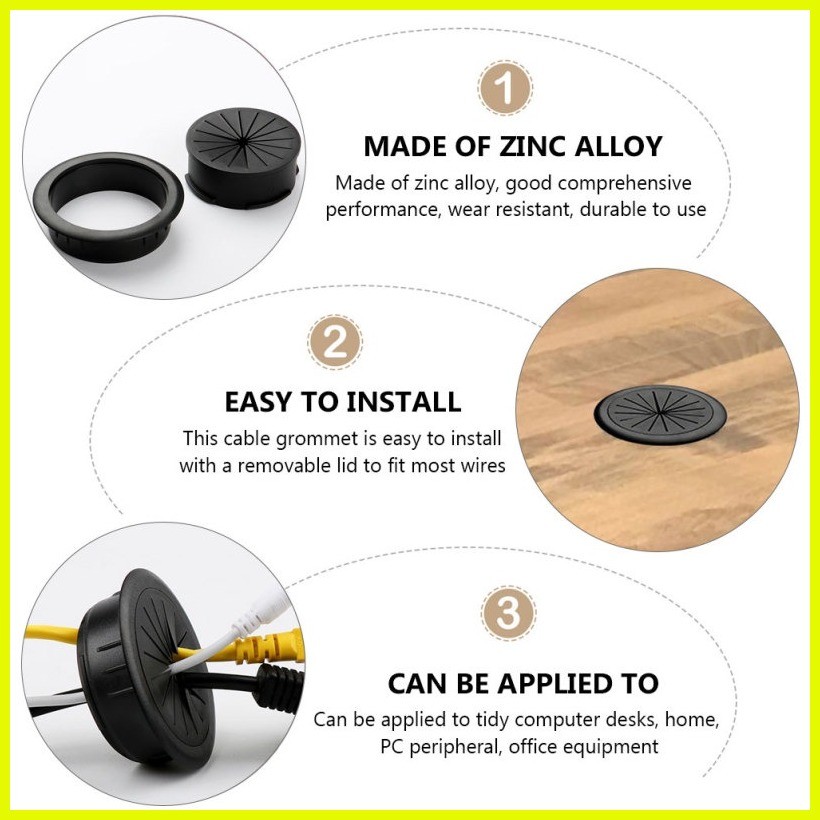 1

MADE OF ZINC ALLOY

Made of zinc alloy, good comprehensive performance, wear resistant, durable to use

2

EASY TO INSTALL

This cable grommet is easy to install with a removable lid to fit most wires

3

CAN BE APPLIED TO

Can be applied to tidy computer desks, home, PC peripheral, office equipment