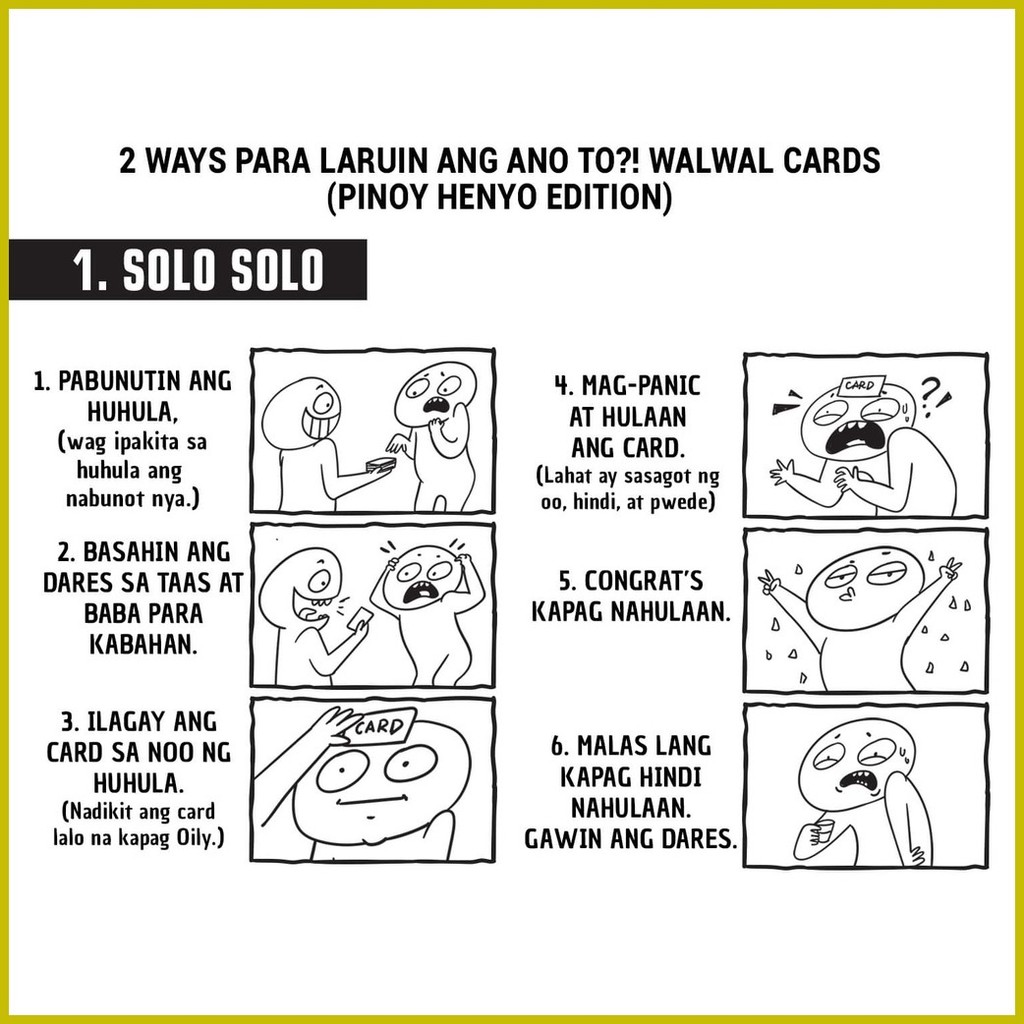 2 WAYS PARA LARUIN ANG ANO TO?! WALWAL CARDS
(PINOY HENYO EDITION)

1. SOLO SOLO

1. PABUNUTIN ANG HUHULA,
(wag ipakita sa huhula ang nabunot nya.)

2. BASAHIN ANG DARES SA TAAS AT BABA PARA KABAHAN.

3. ILAGAY ANG CARD SA NOO NG HUHULA.
(Nadikit ang card lalo na kapag Oily.)

CARD

4. MAG-PANIC AT HULAAN ANG CARD.
(Lahat ay sasagot ng oo, hindi, at pwede)

CARD

?!

5. CONGRAT'S KAPAG NAHULAAN.

6. MALAS LANG KAPAG HINDI NAHULAAN. GAWIN ANG DARES.