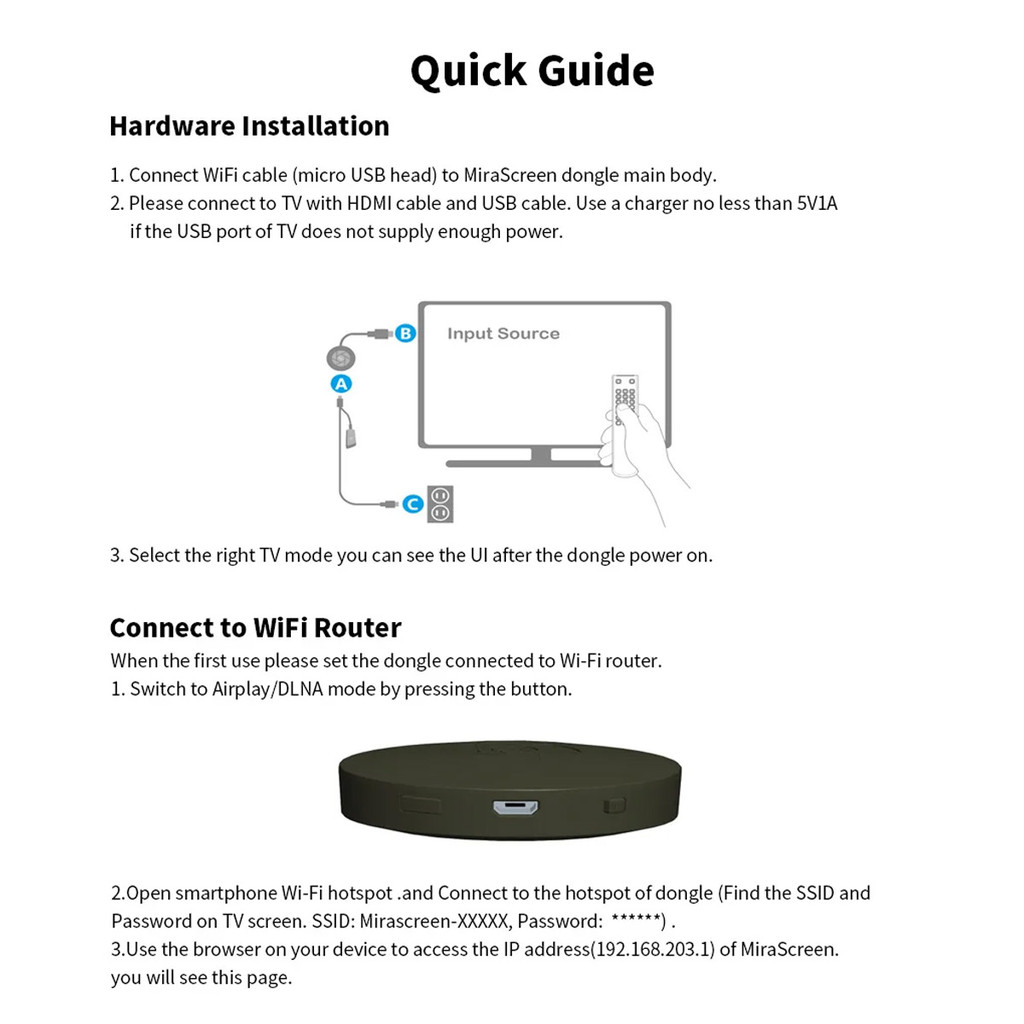 Quick Guide

Hardware Installation

1. Connect WiFi cable (micro USB head) to MiraScreen dongle main body.
2. Please connect to TV with HDMI cable and USB cable. Use a charger no less than 5V1A if the USB port of TV does not supply enough power.

B
Input Source
A
C

3. Select the right TV mode you can see the UI after the dongle power on.

Connect to WiFi Router
When the first use please set the dongle connected to Wi-Fi router.
1. Switch to Airplay/DLNA mode by pressing the button.

2.Open smartphone Wi-Fi hotspot .and Connect to the hotspot of dongle (Find the SSID and Password on TV screen. SSID: Mirascreen-XXXXX, Password: ******) .
3.Use the browser on your device to access the IP address(192.168.203.1) of MiraScreen. you will see this page.