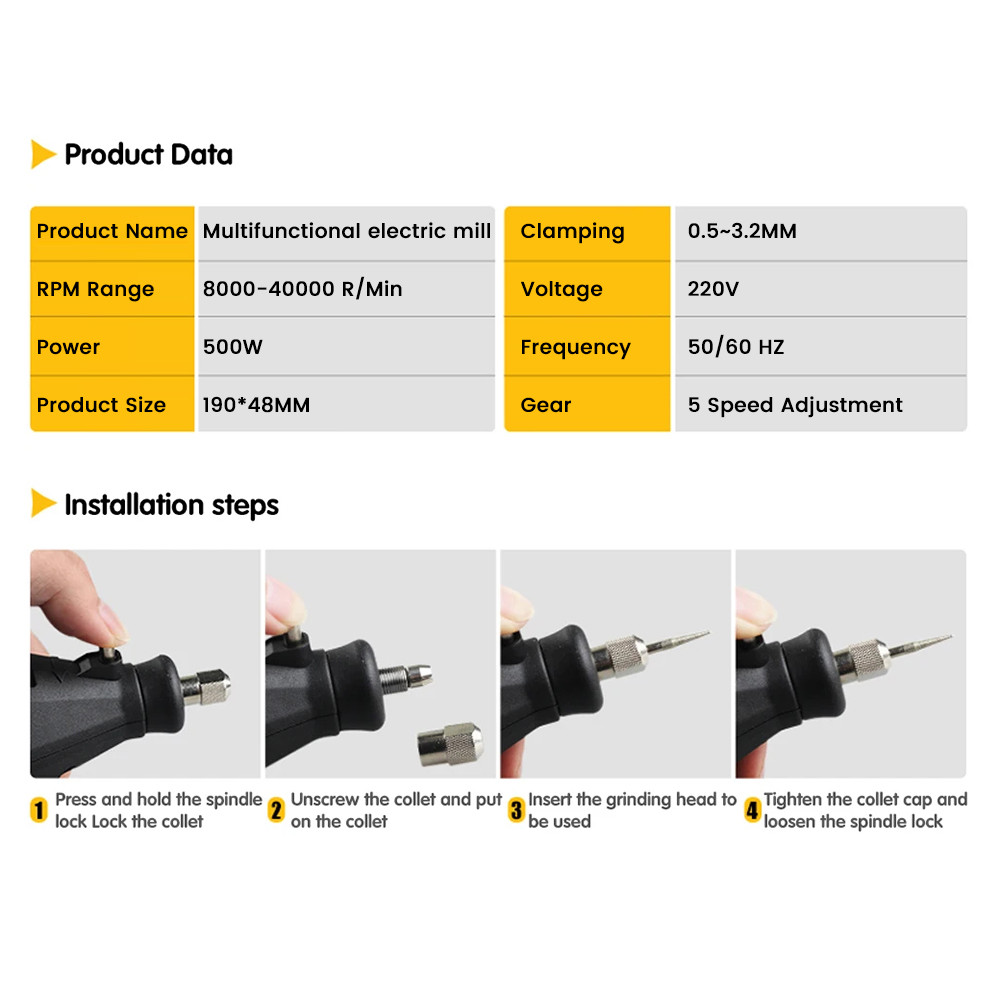 Product Data

| Product Name | Multifunctional electric mill |
|---|---|
| RPM Range | 8000-40000 R/Min |
| Power | 500W |
| Product Size | 190*48MM |

| Clamping | 0.5~3.2MM |
|---|---|
| Voltage | 220V |
| Frequency | 50/60 HZ |
| Gear | 5 Speed Adjustment |

Installation steps

1 Press and hold the spindle lock Lock the collet

2 Unscrew the collet and put on the collet

3 Insert the grinding head to be used

4 Tighten the collet cap and loosen the spindle lock