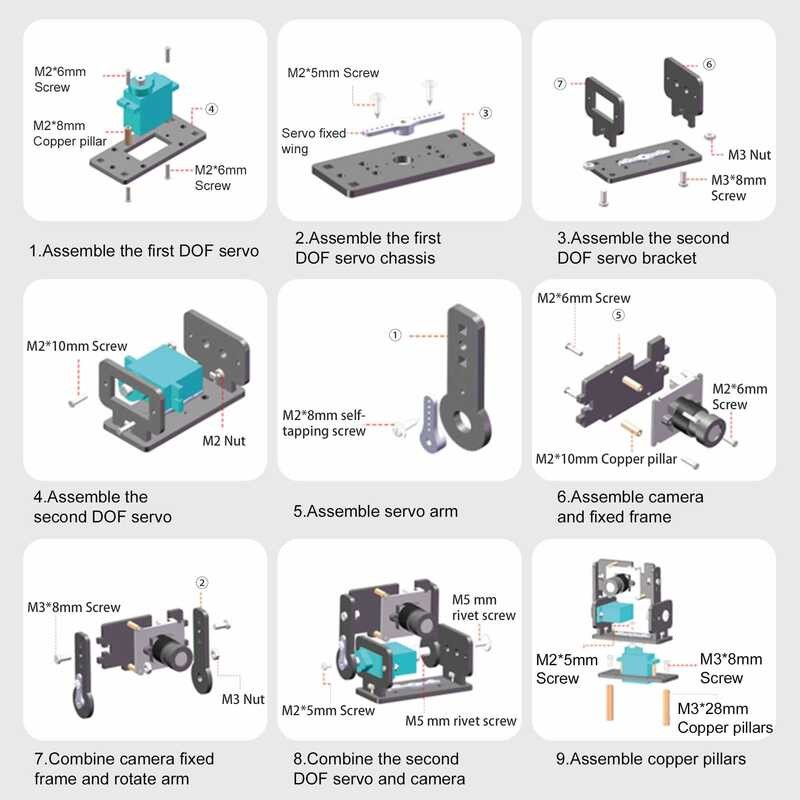 M2*6mm Screw

M2*8mm Copper pillar

④

M2*6mm Screw

1.Assemble the first DOF servo

M2*5mm Screw

Servo fixed wing

③

2.Assemble the first DOF servo chassis

⑦

⑥

M3 Nut

M3*8mm Screw

3.Assemble the second DOF servo bracket

M2*10mm Screw

M2 Nut

4.Assemble the second DOF servo

①

M2*8mm self-tapping screw

5.Assemble servo arm

M2*6mm Screw

⑤

M2*6mm Screw

M2*10mm Copper pillar

6.Assemble camera and fixed frame

M3*8mm Screw

②

M3 Nut

7.Combine camera fixed frame and rotate arm

M5 mm rivet screw

M2*5mm Screw

M5 mm rivet screw

8.Combine the second DOF servo and camera

M2*5mm Screw

M3*8mm Screw

M3*28mm Copper pillars

9.Assemble copper pillars