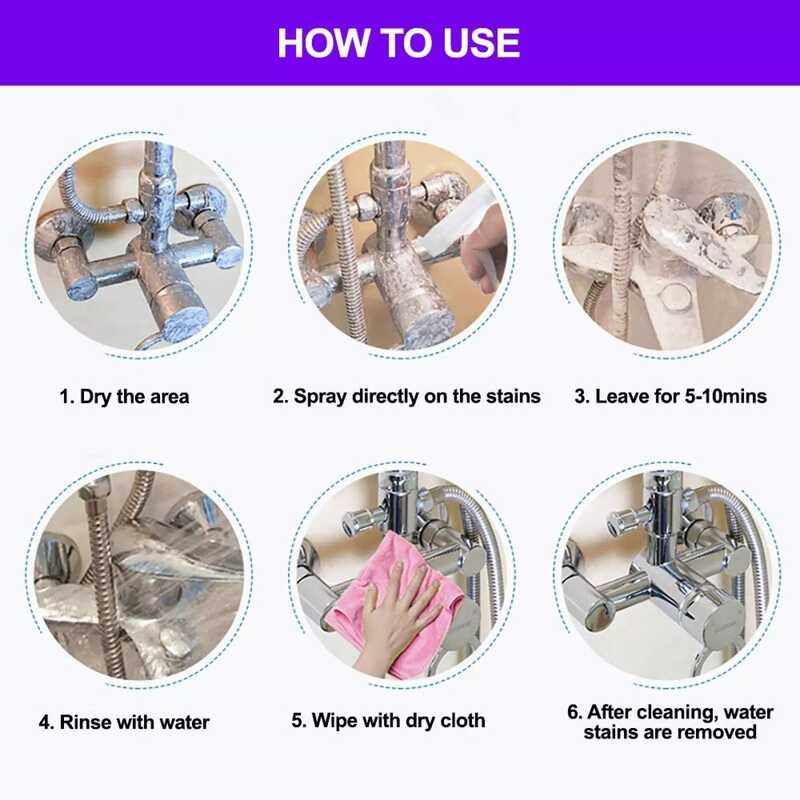 HOW TO USE

1. Dry the area

2. Spray directly on the stains

3. Leave for 5-10mins

4. Rinse with water

5. Wipe with dry cloth

6. After cleaning, water stains are removed