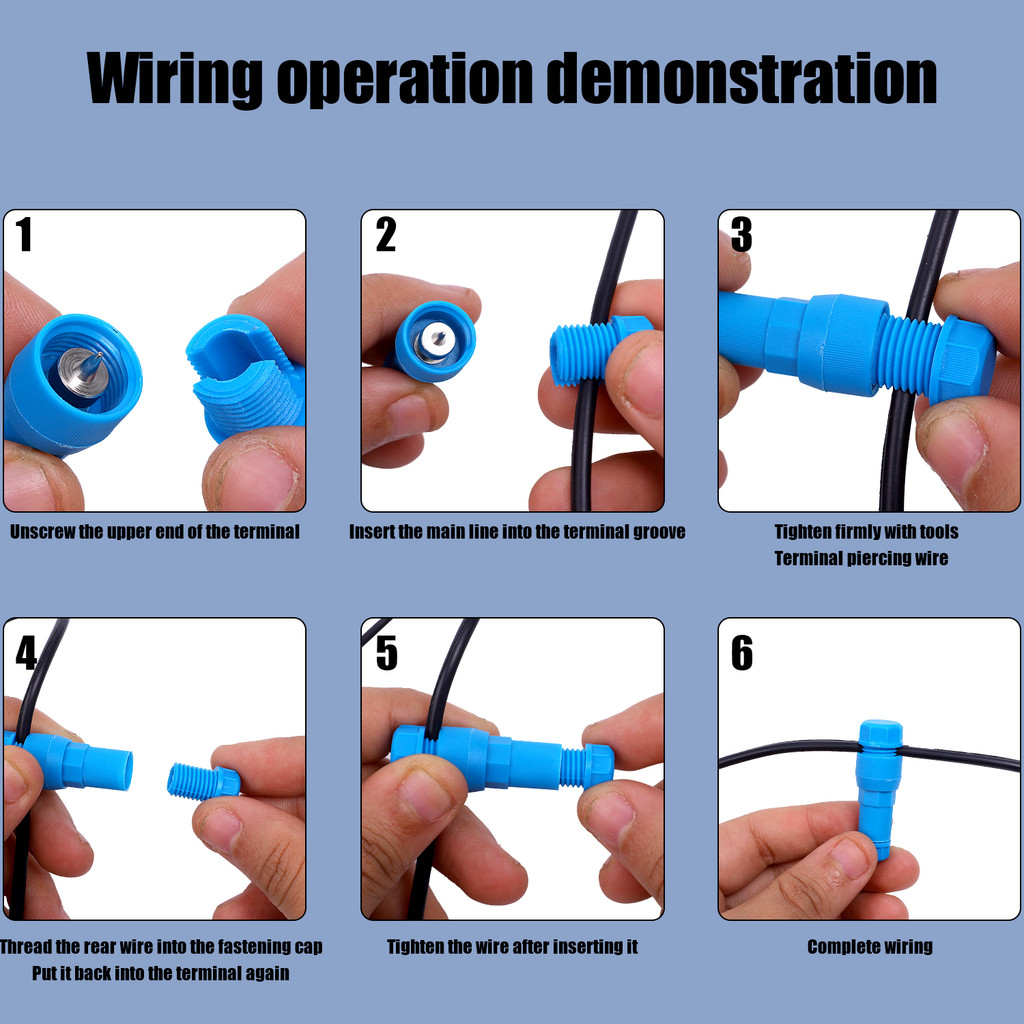 Wiring operation demonstration

1

Unscrew the upper end of the terminal

2

Insert the main line into the terminal groove

3

Tighten firmly with tools
Terminal piercing wire

4

Thread the rear wire into the fastening cap
Put it back into the terminal again

5

Tighten the wire after inserting it

6

Complete wiring