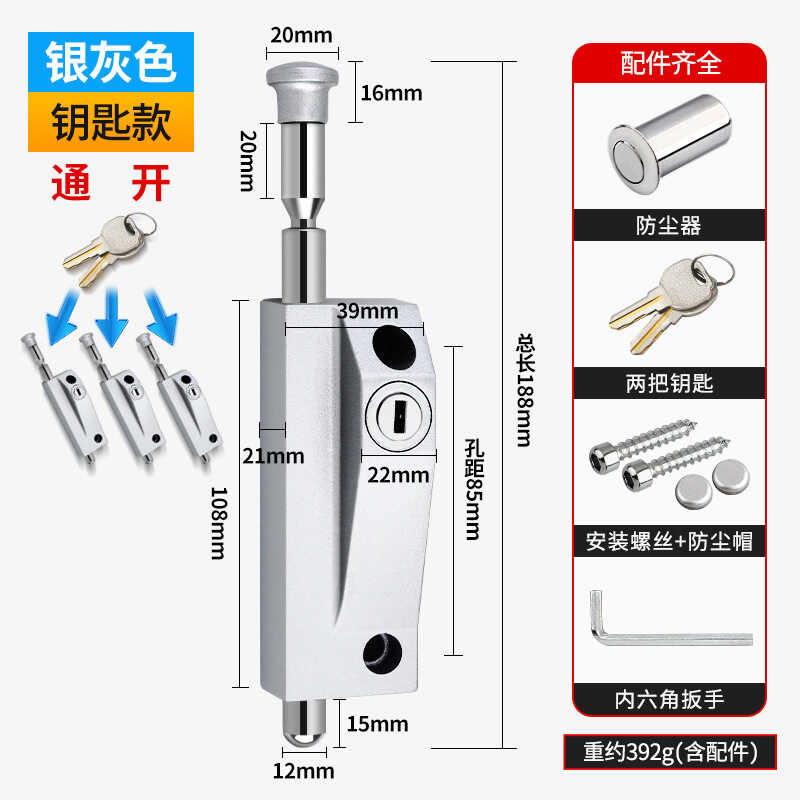 银灰色
钥匙款
通 开

20mm
16mm
20mm
39mm
21mm
22mm
108mm
孔距85mm
总长188mm
15mm
12mm

配件齐全
防尘器
两把钥匙
安装螺丝+防尘帽
内六角扳手
重约392g(含配件)