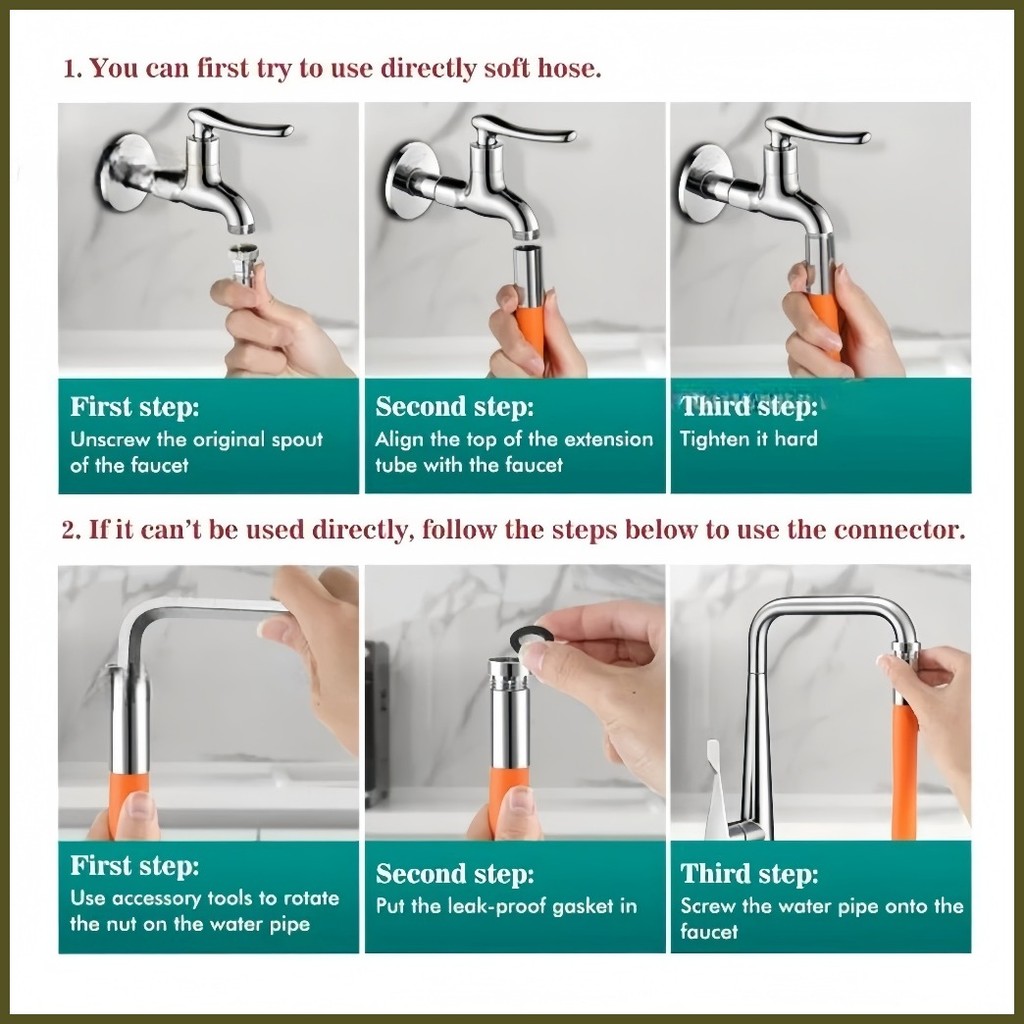 1. You can first try to use directly soft hose.

First step:
Unscrew the original spout of the faucet

Second step:
Align the top of the extension tube with the faucet

Third step:
Tighten it hard

2. If it can't be used directly, follow the steps below to use the connector.

First step:
Use accessory tools to rotate the nut on the water pipe

Second step:
Put the leak-proof gasket in

Third step:
Screw the water pipe onto the faucet