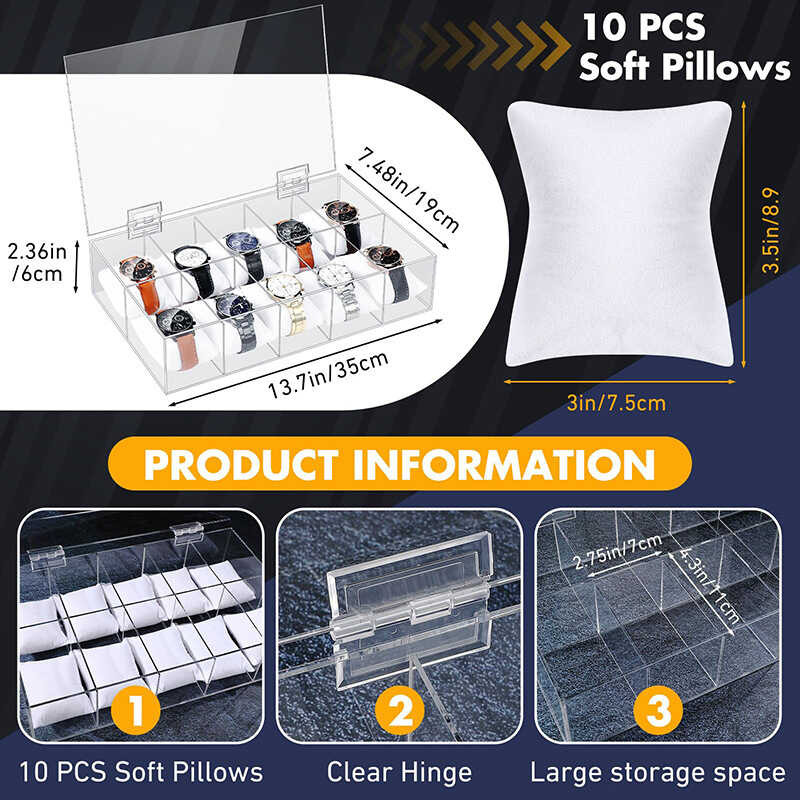 10 PCS
Soft Pillows

7.48in/19cm

2.36in
/6cm

13.7in/35cm

3.5in/8.9

3in/7.5cm

PRODUCT INFORMATION

2.75in/7cm

4.3in/11cm

1

2

3

10 PCS Soft Pillows

Clear Hinge

Large storage space