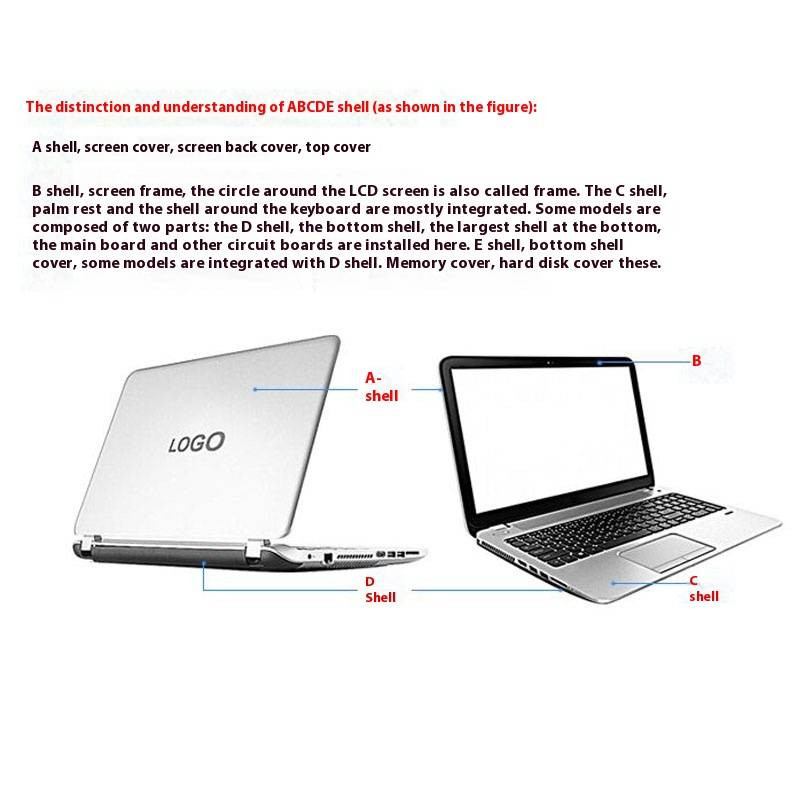 The distinction and understanding of ABCDE shell (as shown in the figure):

A shell, screen cover, screen back cover, top cover

B shell, screen frame, the circle around the LCD screen is also called frame. The C shell, palm rest and the shell around the keyboard are mostly integrated. Some models are composed of two parts: the D shell, the bottom shell, the largest shell at the bottom, the main board and other circuit boards are installed here. E shell, bottom shell cover, some models are integrated with D shell. Memory cover, hard disk cover these.

LOGO

A-shell

B

D Shell

C shell