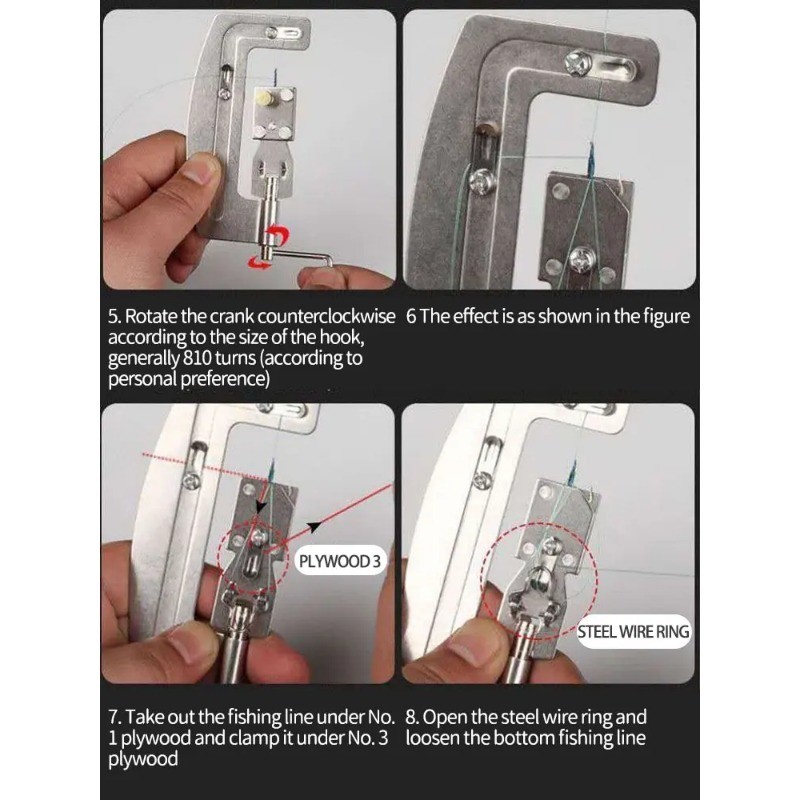 5. Rotate the crank counterclockwise according to the size of the hook, generally 810 turns (according to personal preference)

6 The effect is as shown in the figure

PLYWOOD 3

STEEL WIRE RING

7. Take out the fishing line under No. 1 plywood and clamp it under No. 3 plywood

8. Open the steel wire ring and loosen the bottom fishing line