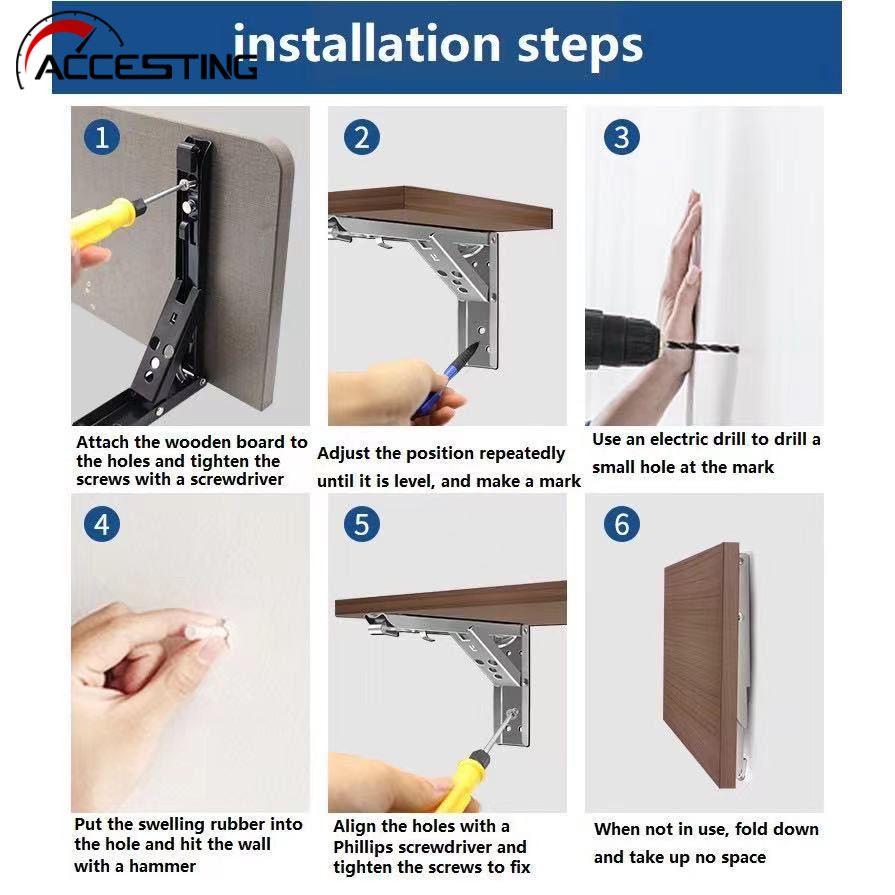 ACCESTING

installation steps

1

Attach the wooden board to the holes and tighten the screws with a screwdriver

2

Adjust the position repeatedly until it is level, and make a mark

3

Use an electric drill to drill a small hole at the mark

4

Put the swelling rubber into the hole and hit the wall with a hammer

5

Align the holes with a Phillips screwdriver and tighten the screws to fix

6

When not in use, fold down and take up no space