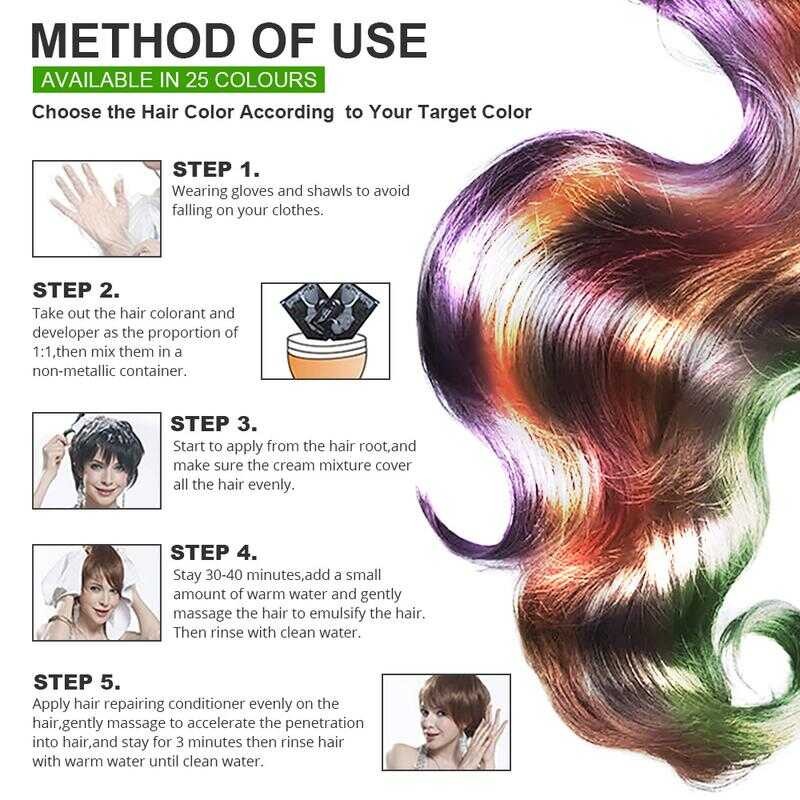 METHOD OF USE

AVAILABLE IN 25 COLOURS

Choose the Hair Color According  to Your Target Color

STEP 1.
Wearing gloves and shawls to avoid falling on your clothes.

STEP 2.
Take out the hair colorant and developer as the proportion of 1:1,then mix them in a non-metallic container.

STEP 3.
Start to apply from the hair root,and make sure the cream mixture cover all the hair evenly.

STEP 4.
Stay 30-40 minutes,add a small amount of warm water and gently massage the hair to emulsify the hair. Then rinse with clean water.

STEP 5.
Apply hair repairing conditioner evenly on the hair,gently massage to accelerate the penetration into hair,and stay for 3 minutes then rinse hair with warm water until clean water.