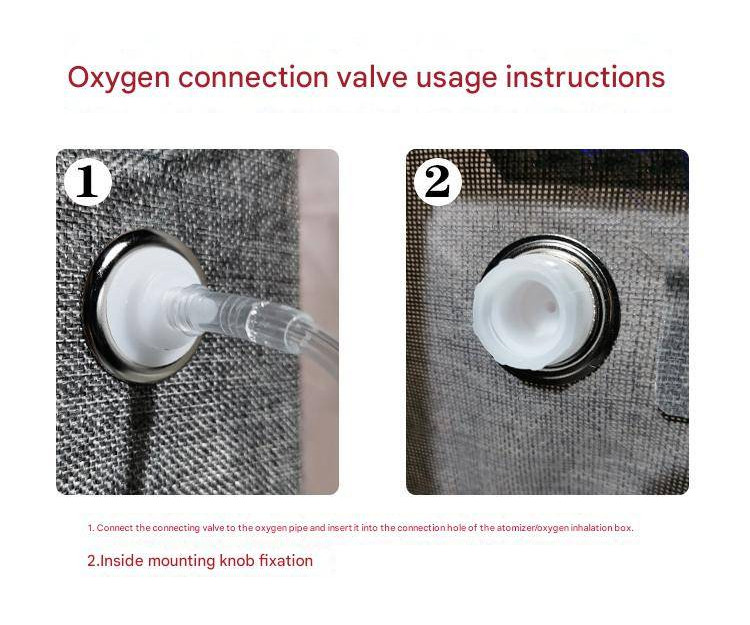 Oxygen connection valve usage instructions

1

2

1. Connect the connecting valve to the oxygen pipe and insert it into the connection hole of the atomizer/oxygen inhalation box.

2.Inside mounting knob fixation