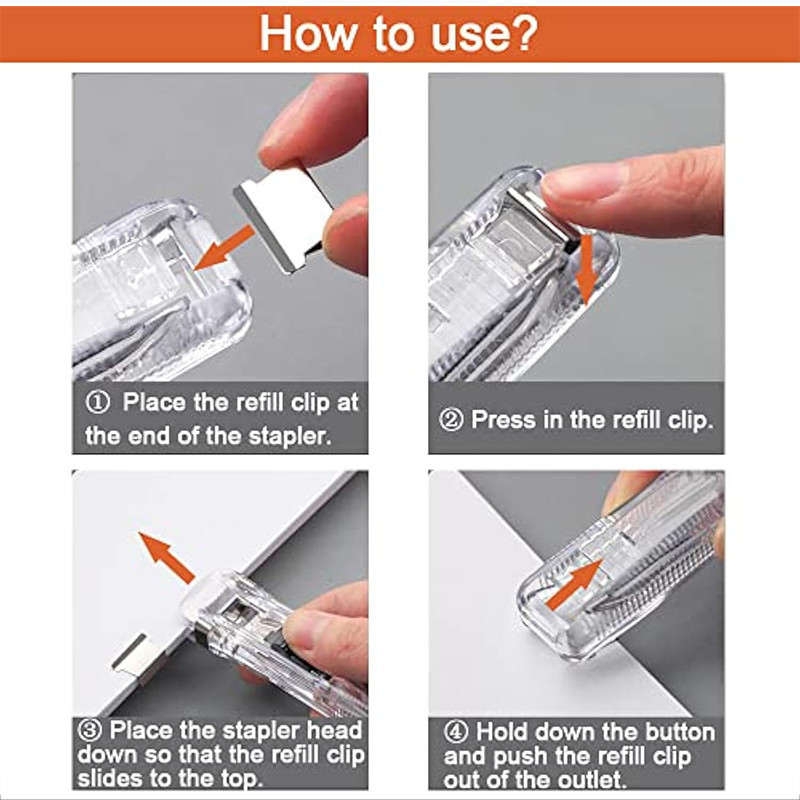 How to use?

① Place the refill clip at the end of the stapler.

② Press in the refill clip.

③ Place the stapler head down so that the refill clip slides to the top.

④ Hold down the button and push the refill clip out of the outlet.