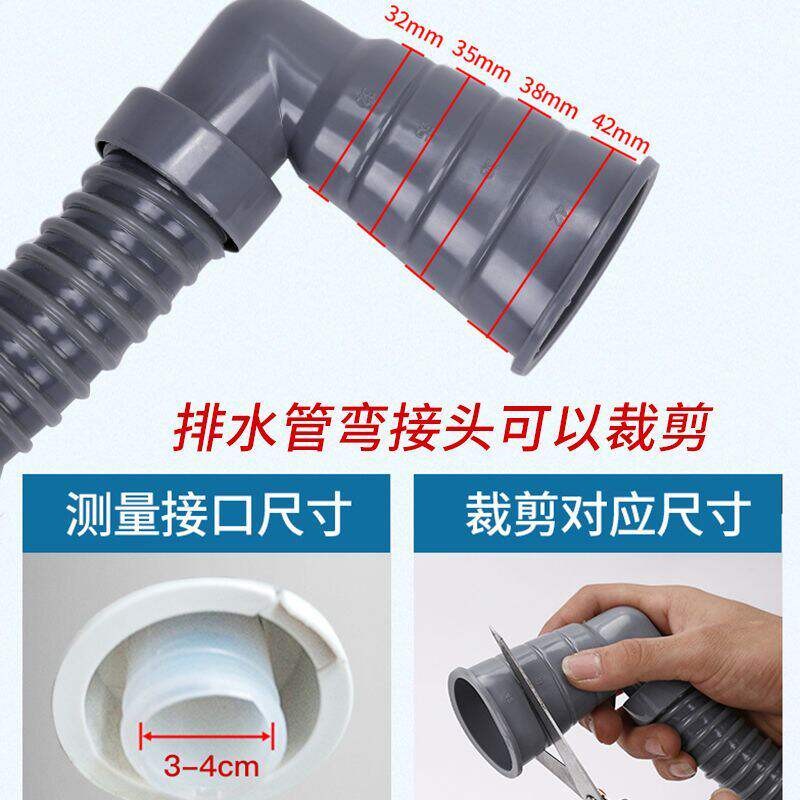 32mm 35mm 38mm 42mm

排水管弯接头可以裁剪

测量接口尺寸

裁剪对应尺寸

3-4cm