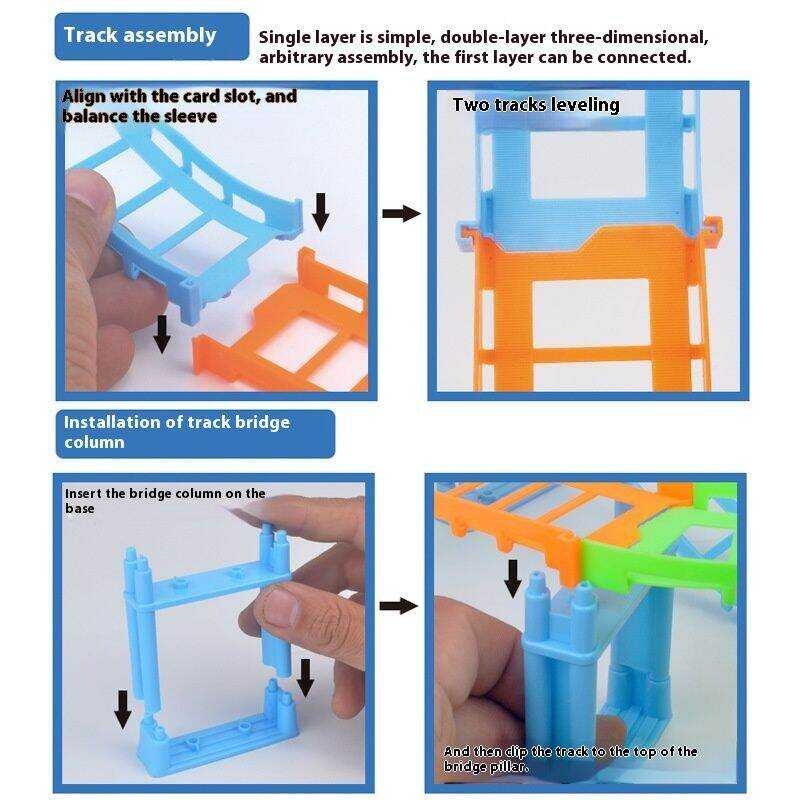 Track assembly

Single layer is simple, double-layer three-dimensional, arbitrary assembly, the first layer can be connected.

Align with the card slot, and balance the sleeve

Two tracks leveling

Installation of track bridge column

Insert the bridge column on the base

And then clip the track to the top of the bridge pillar.